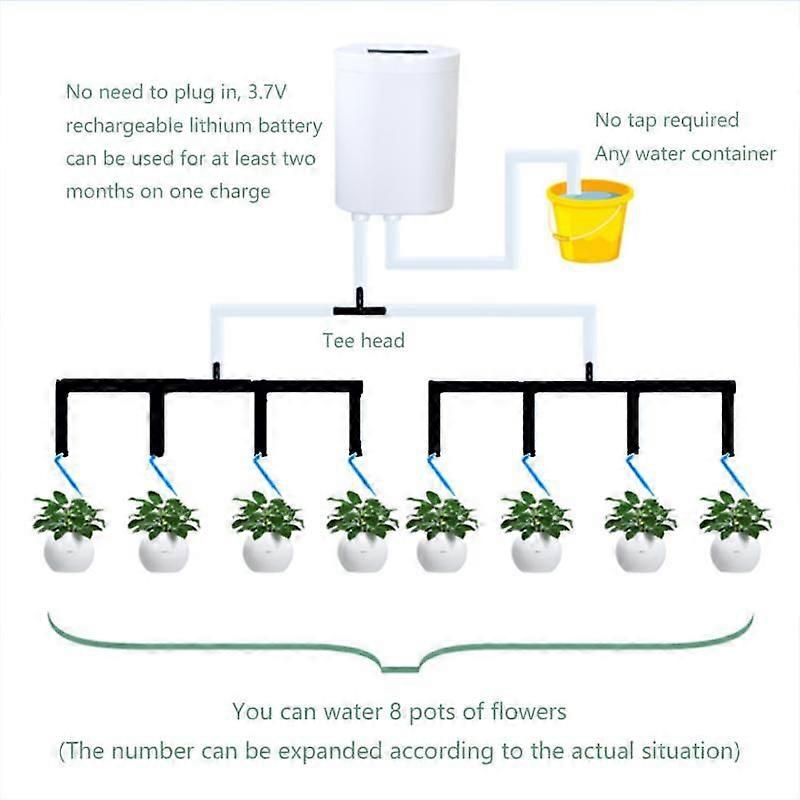 No need to plug in, 3.7V rechargeable lithium battery can be used for at least two months on one charge

No tap required
Any water container

Tee head

You can water 8 pots of flowers
(The number can be expanded according to the actual situation)