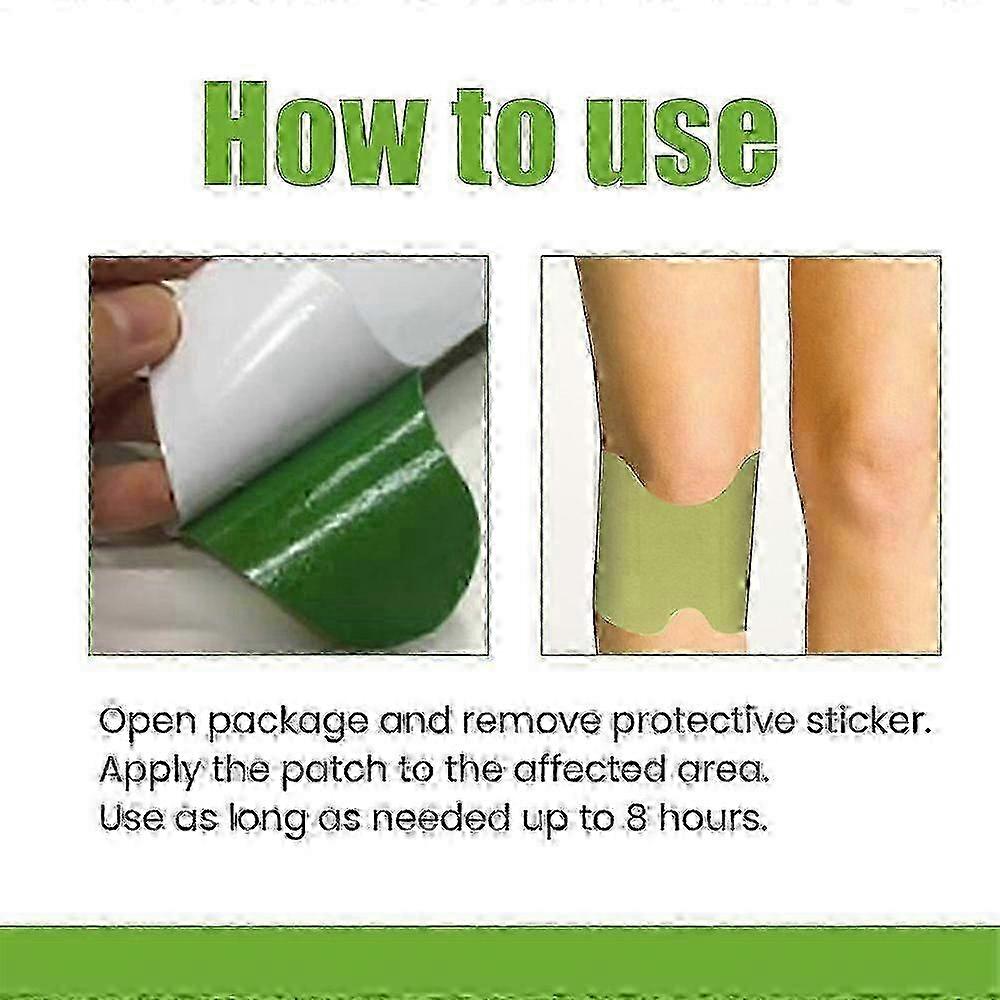 How to use

Open package and remove protective sticker.
Apply the patch to the affected area.
Use as long as needed up to 8 hours.