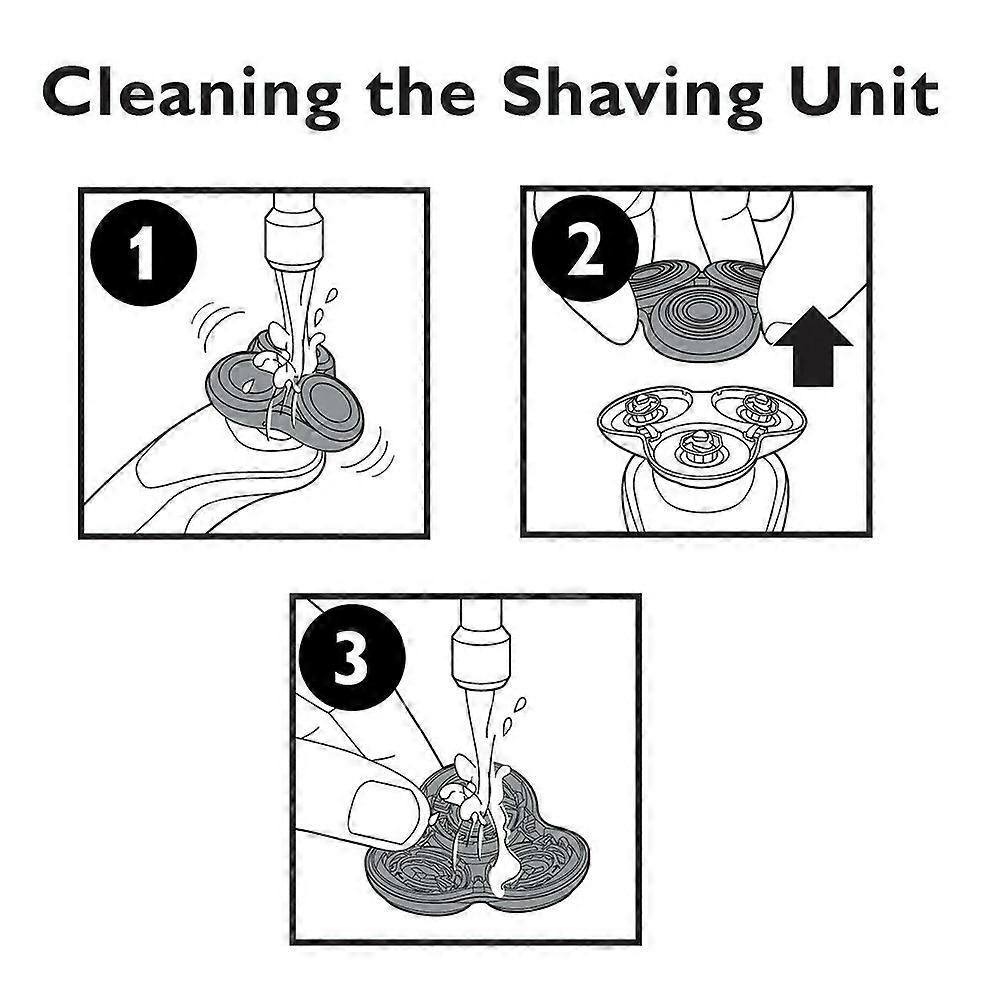 Cleaning the Shaving Unit

1

2

3