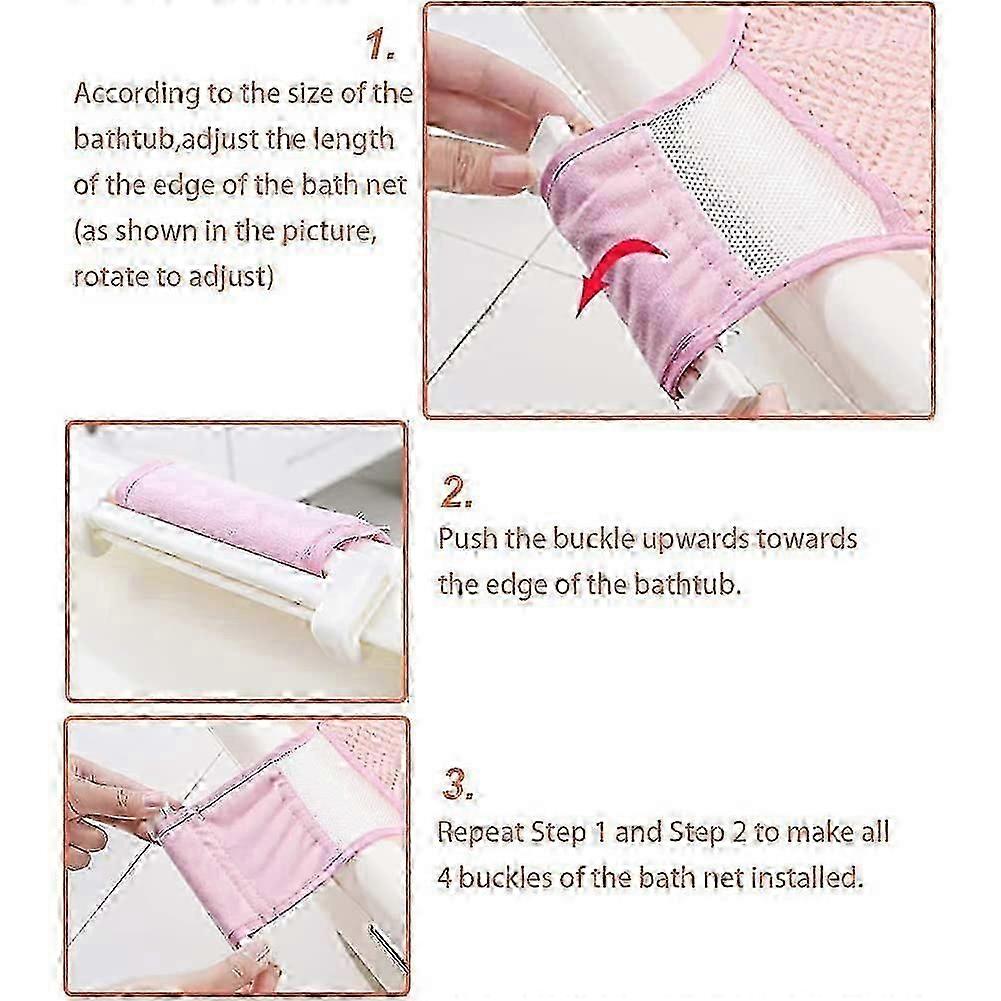 1.
According to the size of the bathtub,adjust the length of the edge of the bath net (as shown in the picture, rotate to adjust)

2.
Push the buckle upwards towards the edge of the bathtub.

3.
Repeat Step 1 and Step 2 to make all 4 buckles of the bath net installed.