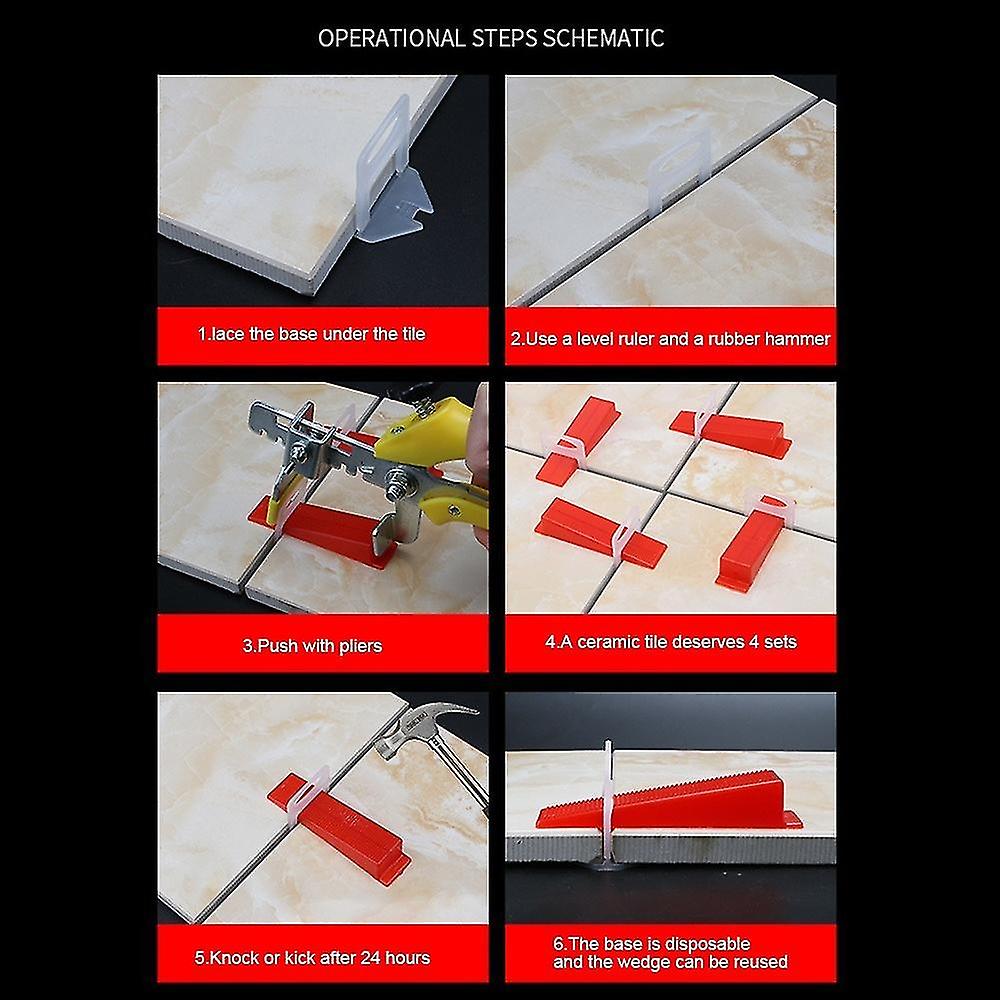 OPERATIONAL STEPS SCHEMATIC

1.lace the base under the tile

2.Use a level ruler and a rubber hammer

3.Push with pliers

4.A ceramic tile deserves 4 sets

5.Knock or kick after 24 hours

6.The base is disposable and the wedge can be reused