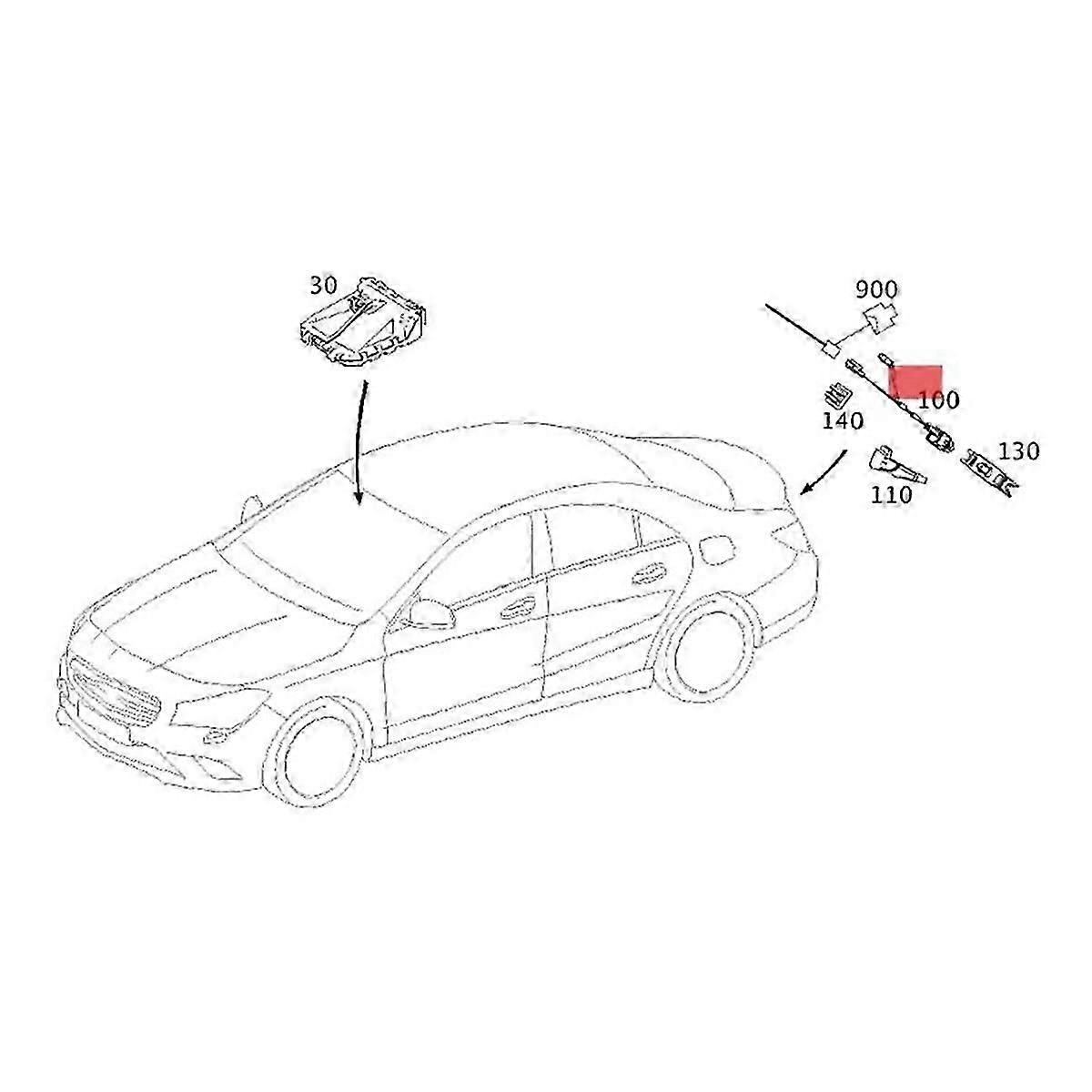 30

900

100

140

130

110