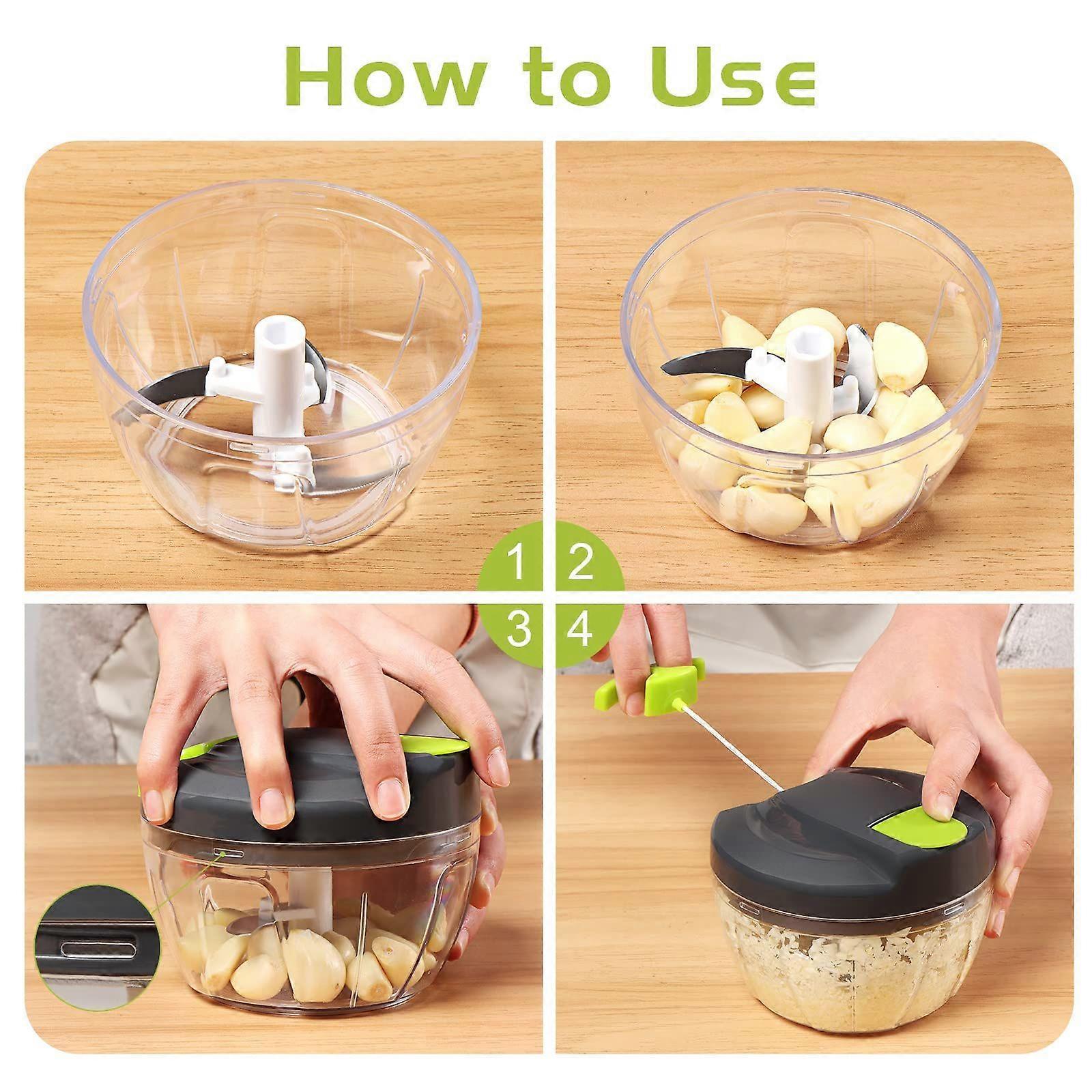 How to Use

1
2
3
4