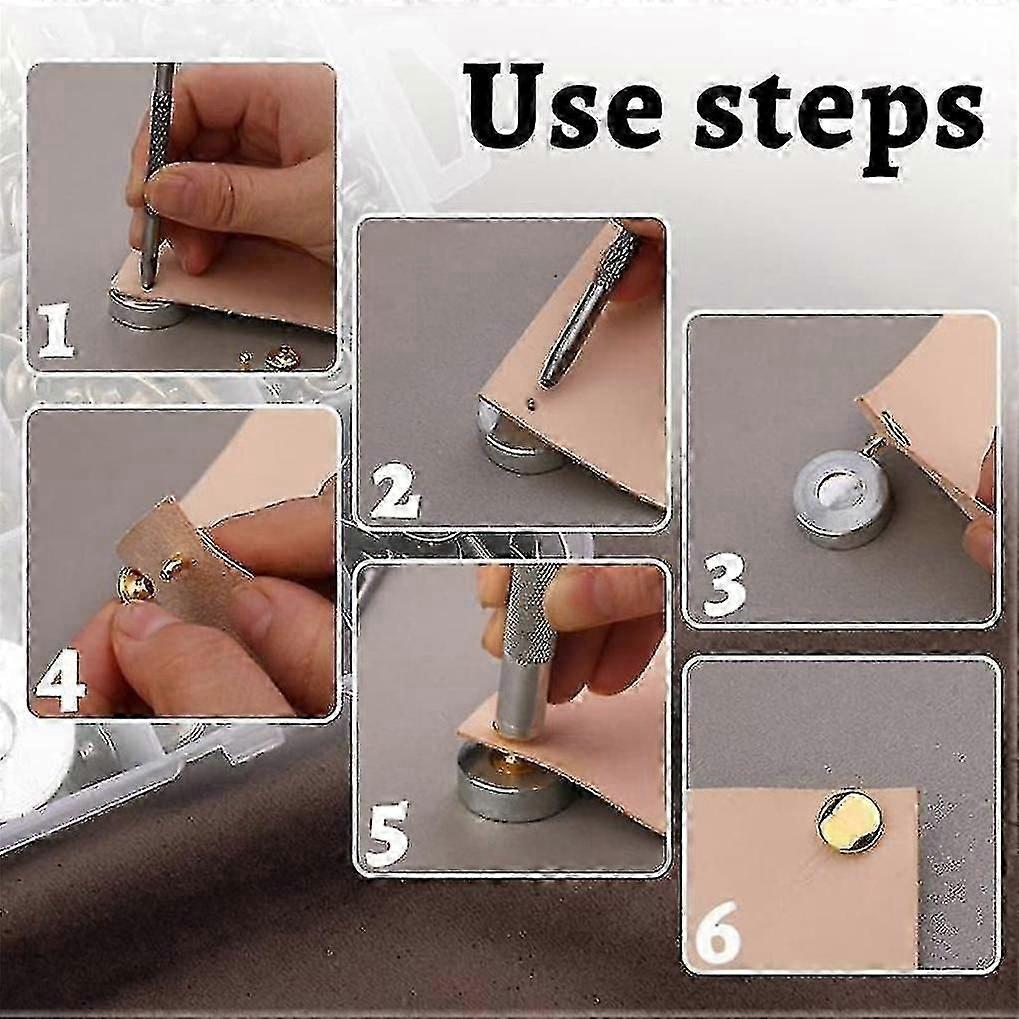 Use steps

1

2

3

4

5

6