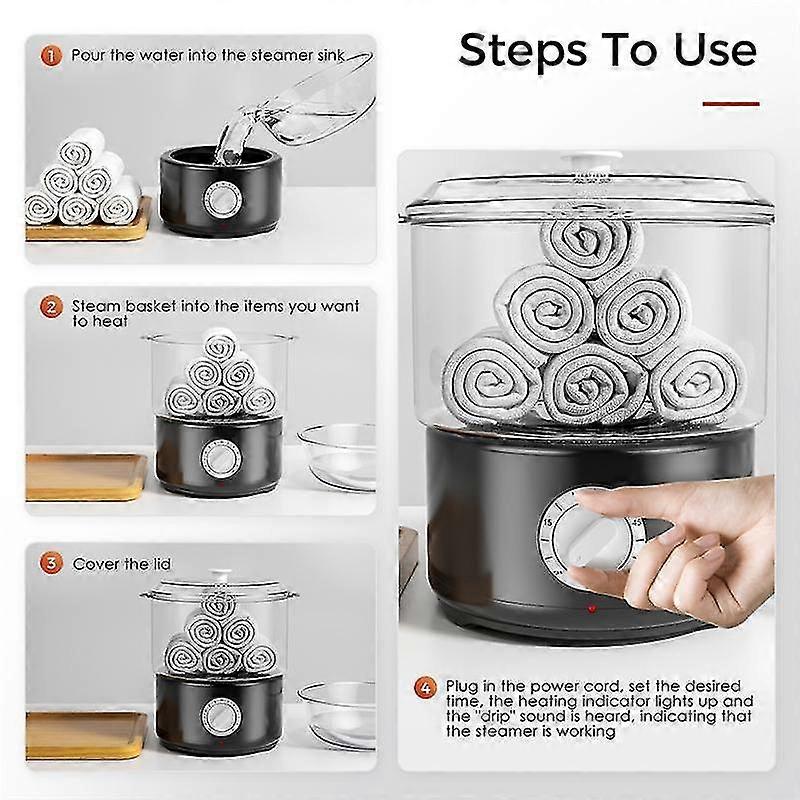 Steps To Use

1 Pour the water into the steamer sink

2 Steam basket into the items you want to heat

3 Cover the lid

15

45

4 Plug in the power cord, set the desired time, the heating indicator lights up and the "drip" sound is heard, indicating that the steamer is working