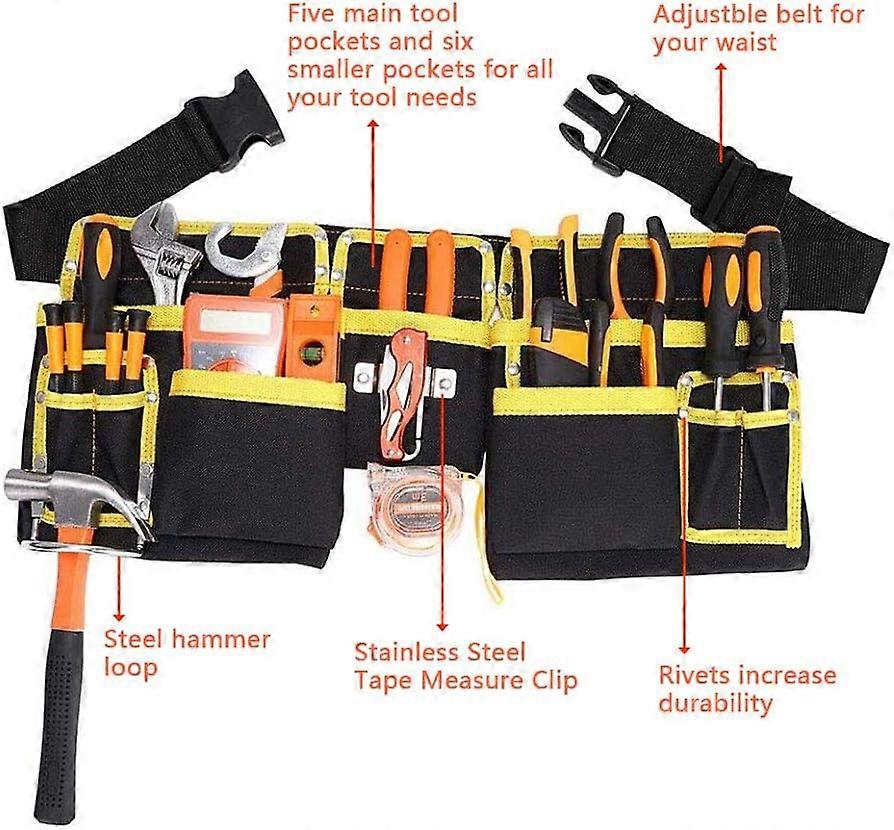 Five main tool pockets and six smaller pockets for all your tool needs

Adjustble belt for your waist

Steel hammer loop

Stainless Steel Tape Measure Clip

Rivets increase durability