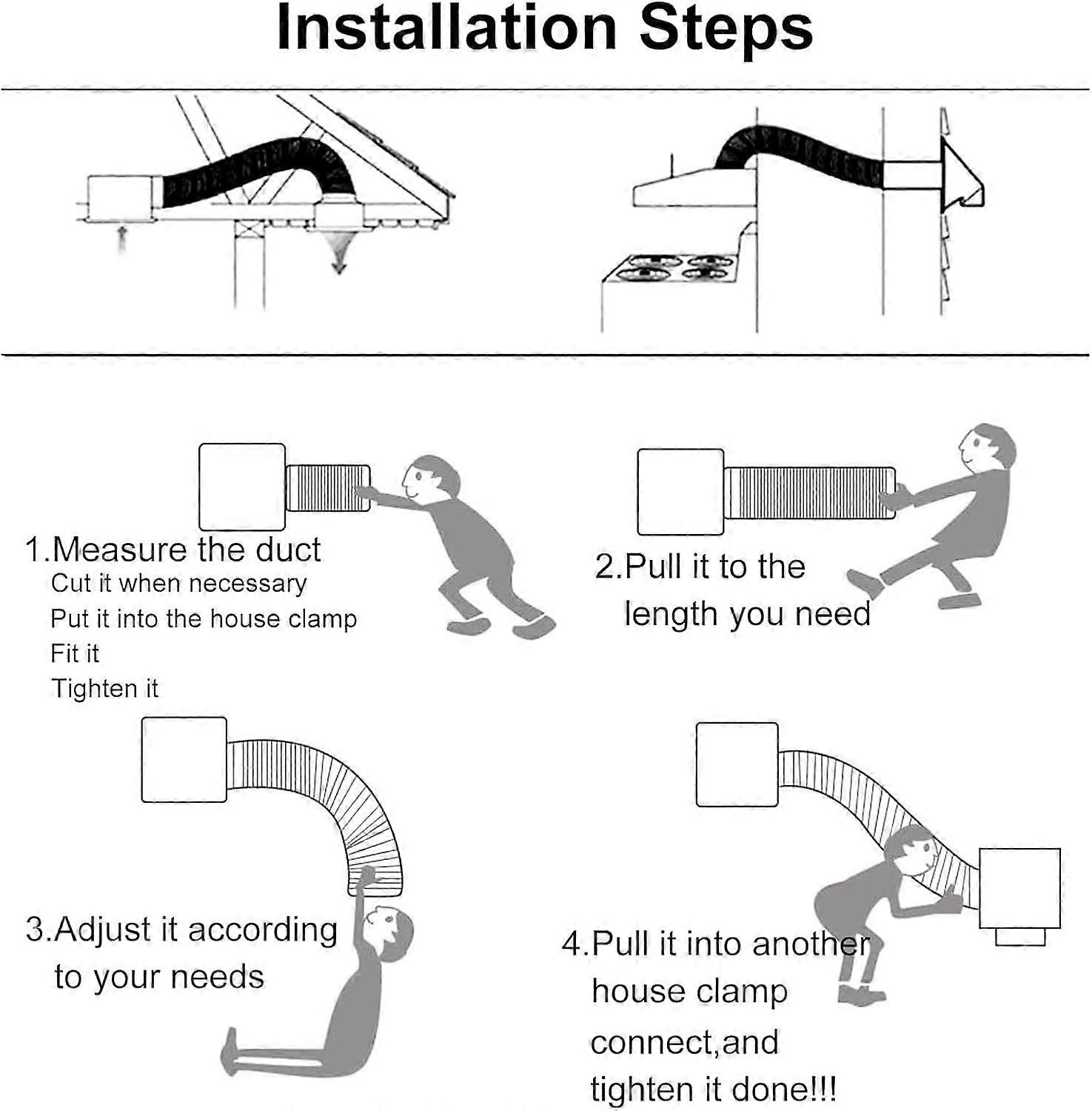 Installation Steps

1.Measure the duct
Cut it when necessary
Put it into the house clamp
Fit it
Tighten it

2.Pull it to the length you need

3.Adjust it according to your needs

4.Pull it into another house clamp connect,and tighten it done!!!