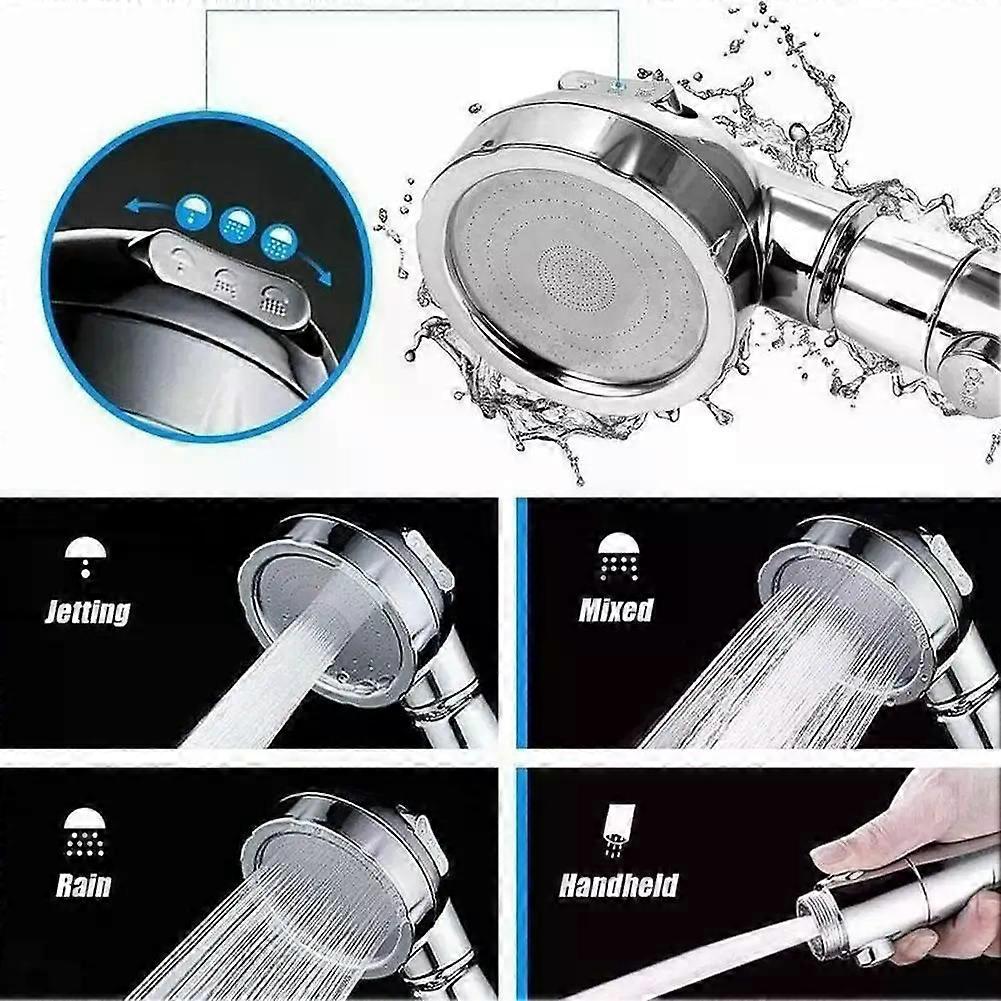 Jetting

Mixed

Rain

Handheld