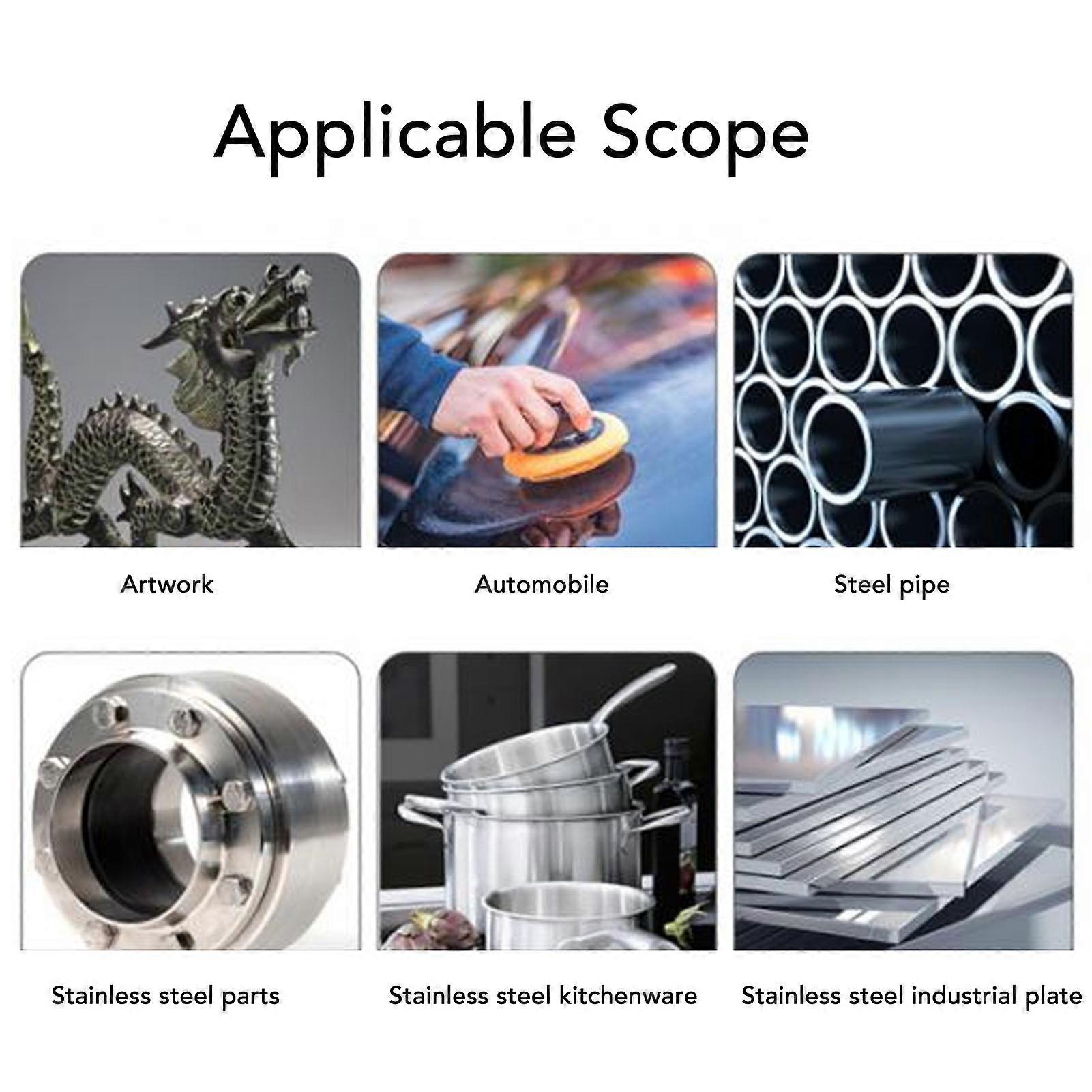 Applicable Scope

Artwork

Automobile

Steel pipe

Stainless steel parts

Stainless steel kitchenware

Stainless steel industrial plate