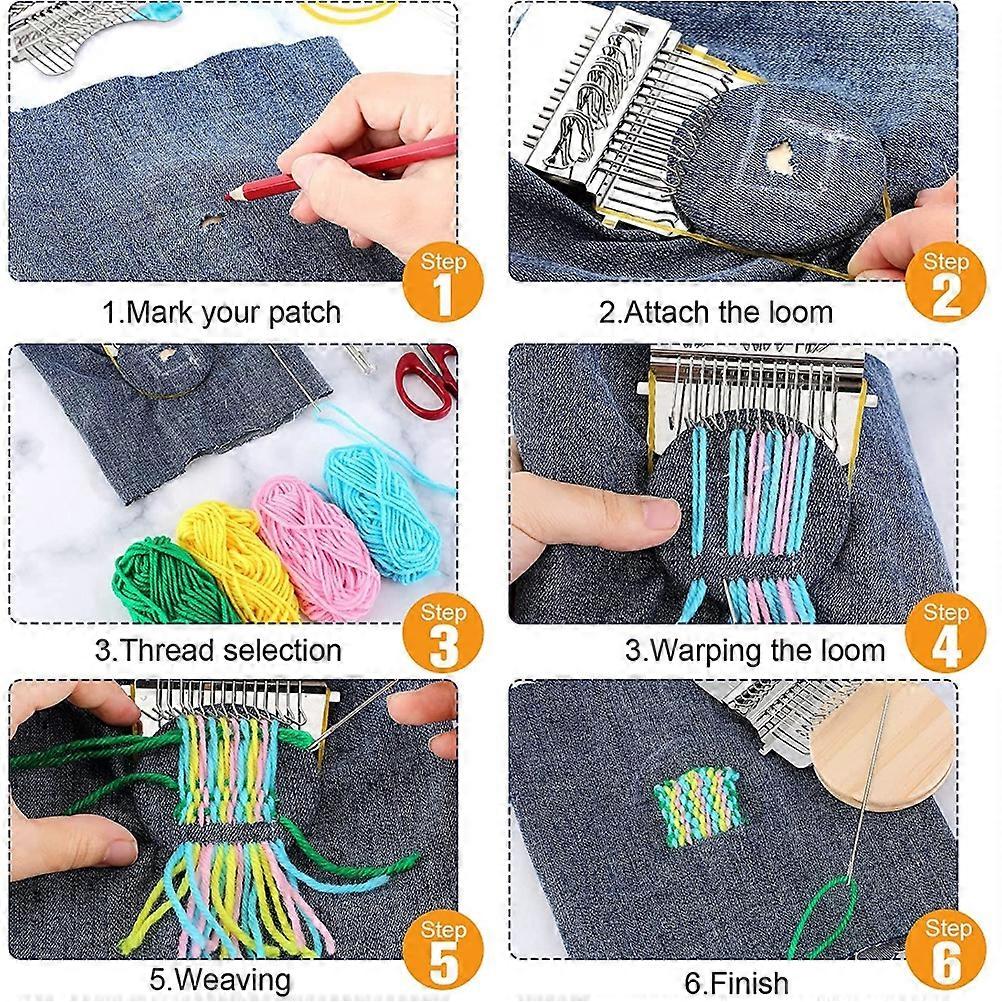 Step 1

1.Mark your patch

Step 2

2.Attach the loom

Step 3

3.Thread selection

Step 4

3.Warping the loom

Step 5

5.Weaving

Step 6

6.Finish