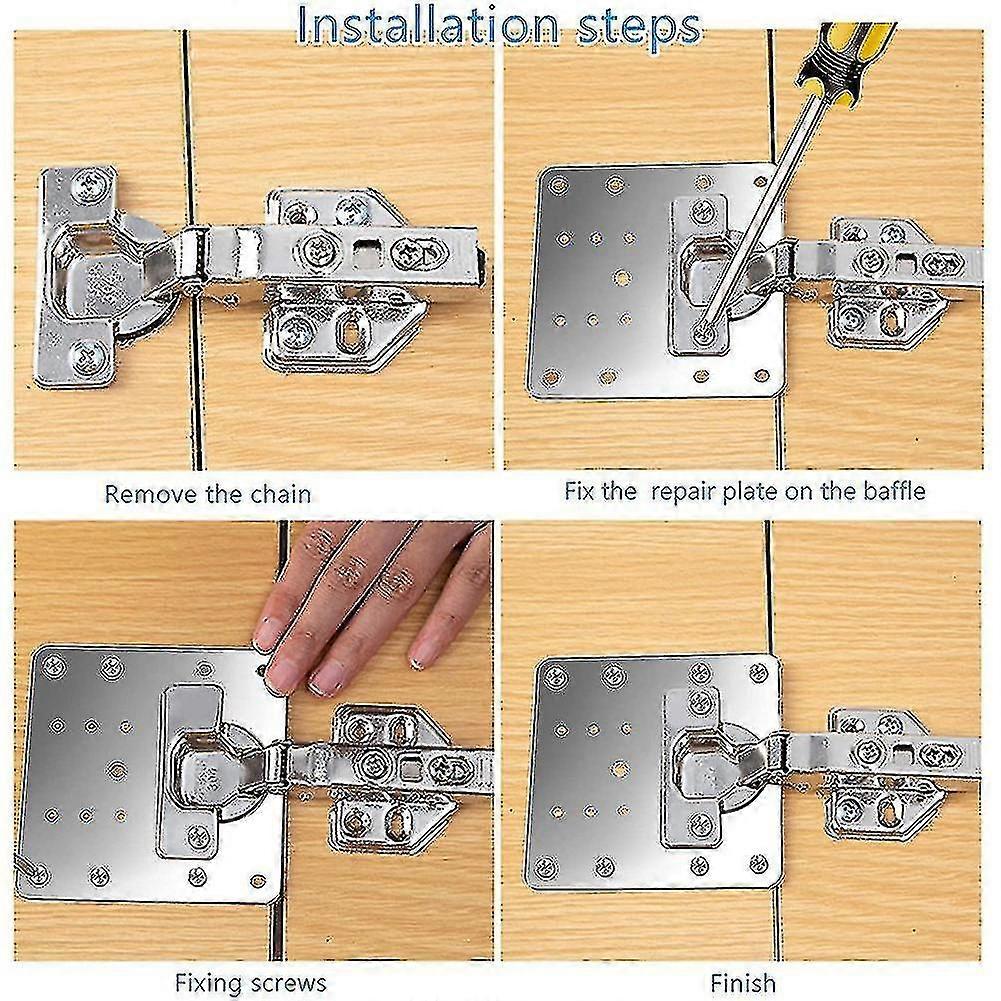 Installation steps

Remove the chain

Fix the repair plate on the baffle

Fixing screws

Finish