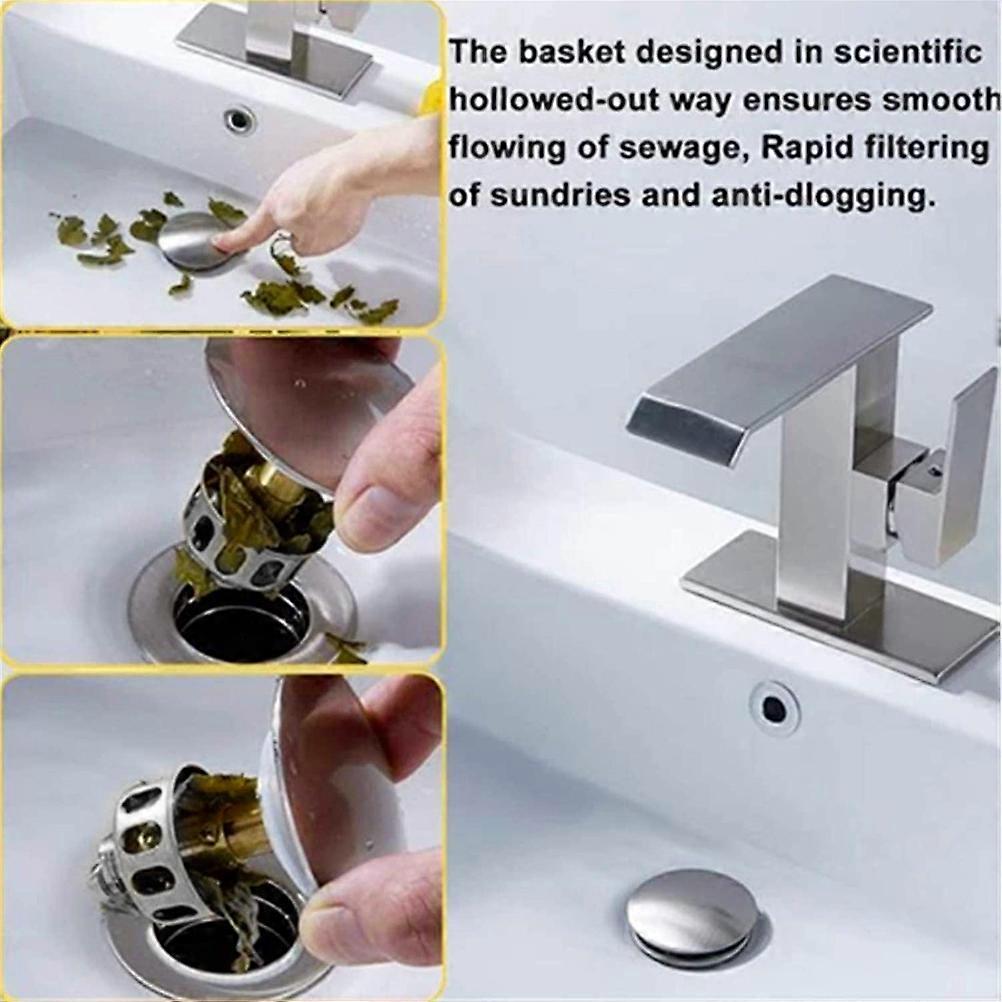 The basket designed in scientific hollowed-out way ensures smooth flowing of sewage, Rapid filtering of sundries and anti-dlogging.