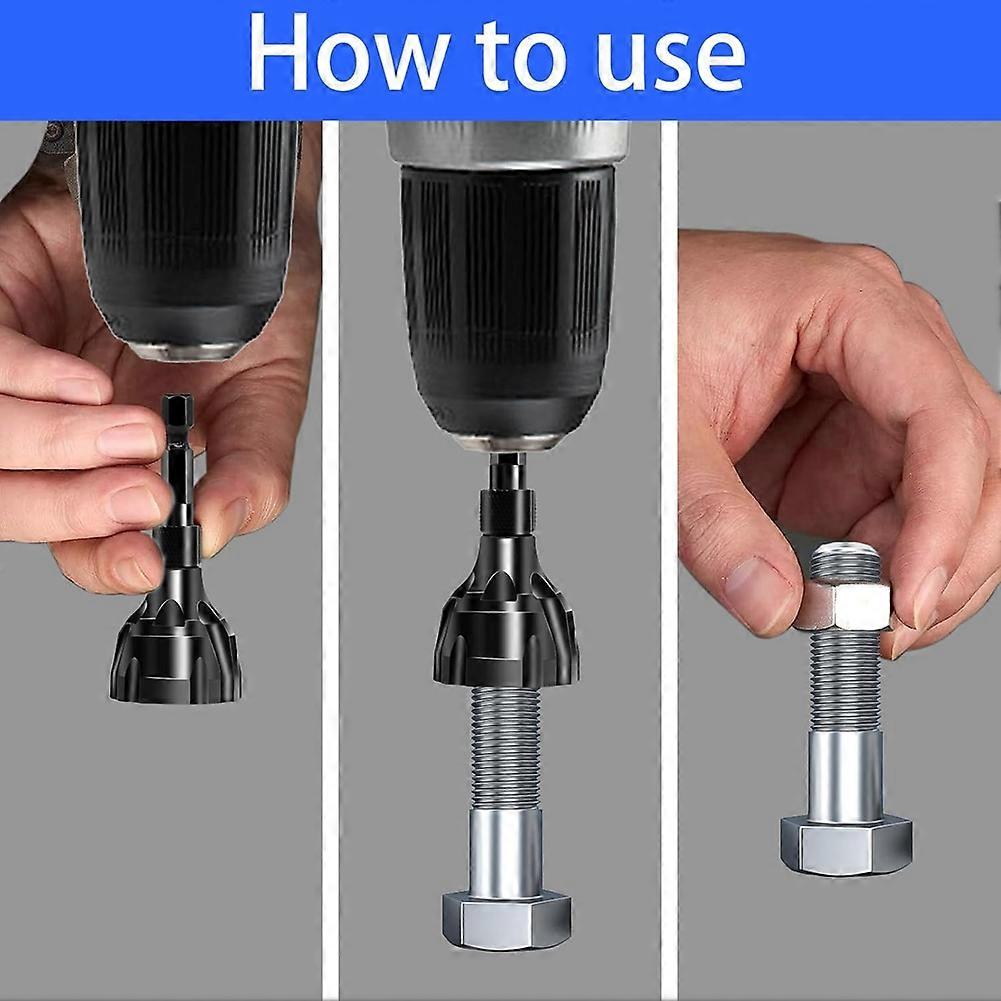 How to use