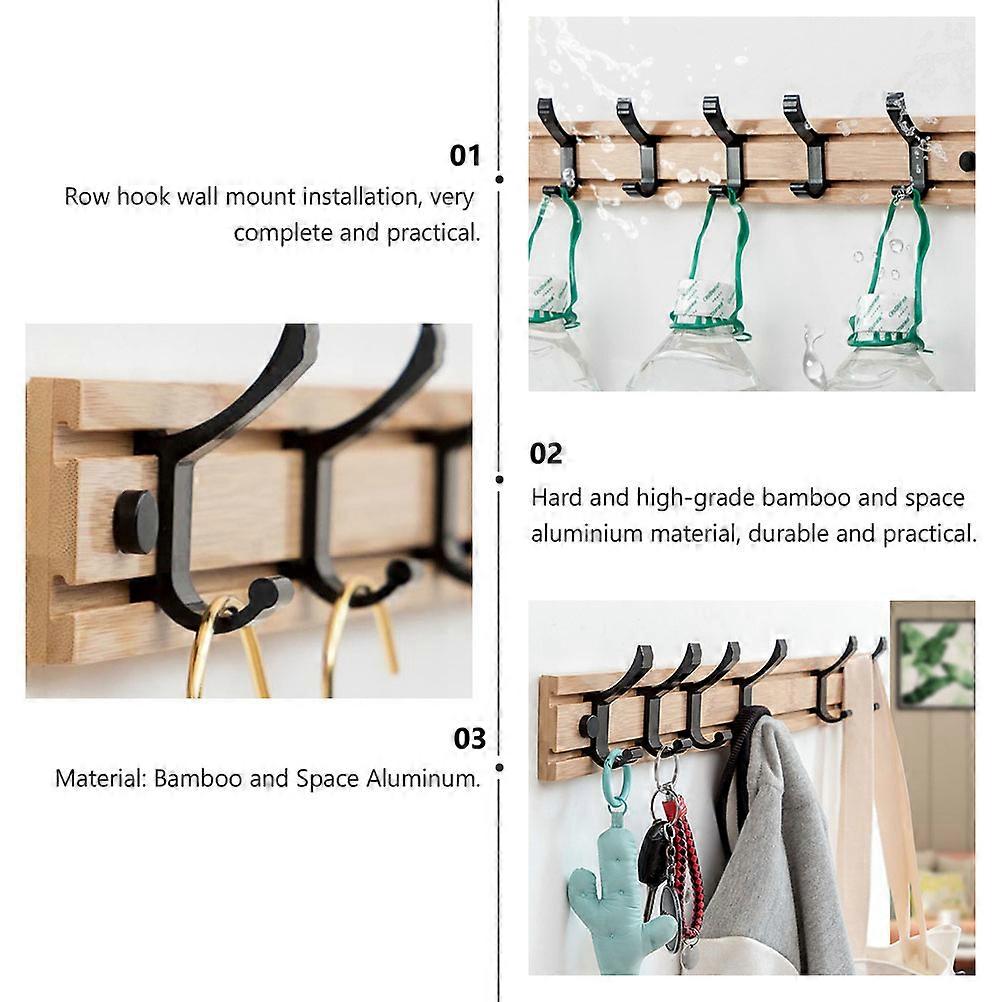 01
Row hook wall mount installation, very complete and practical.

02
Hard and high-grade bamboo and space aluminium material, durable and practical.

03
Material: Bamboo and Space Aluminum.