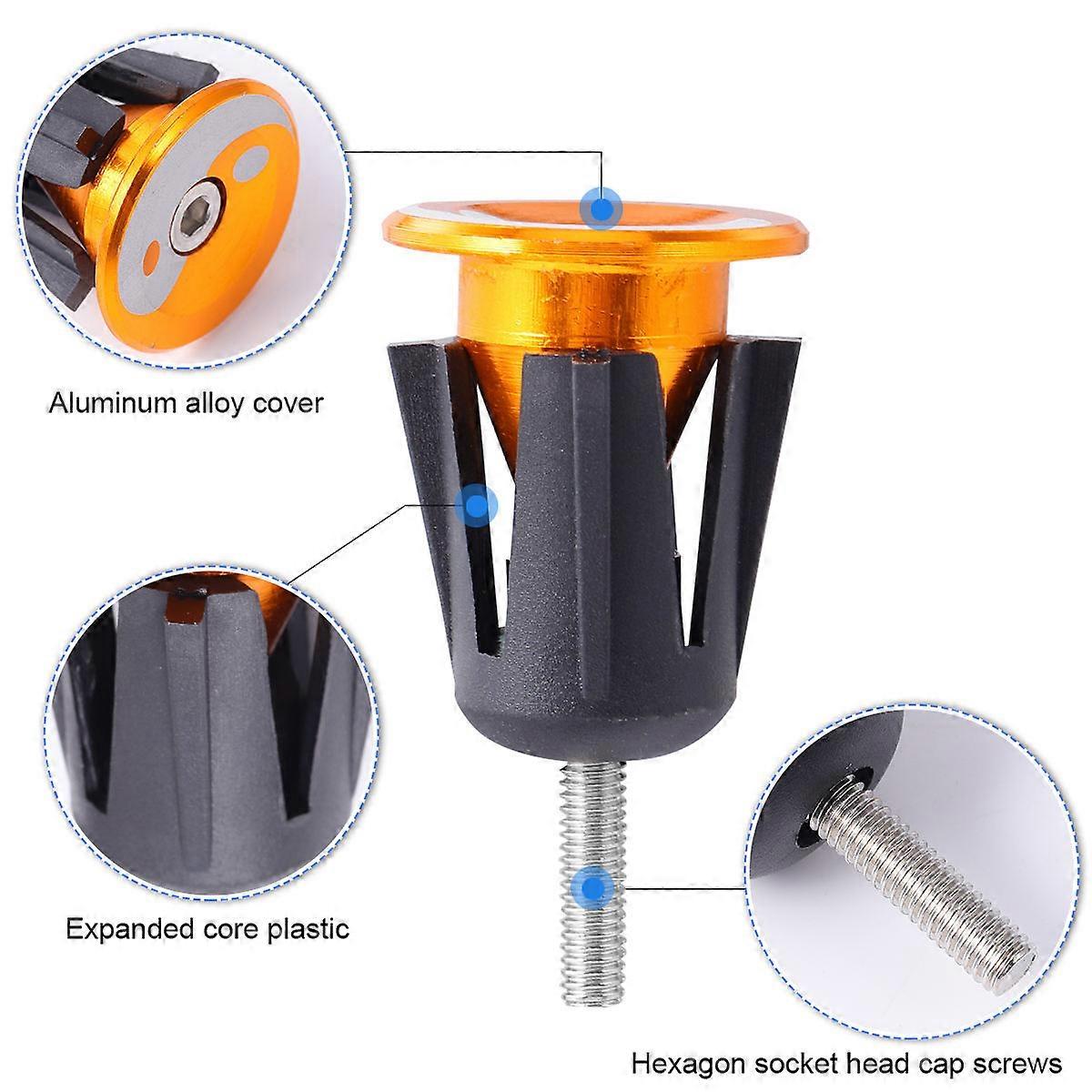 Aluminum alloy cover

Expanded core plastic

Hexagon socket head cap screws