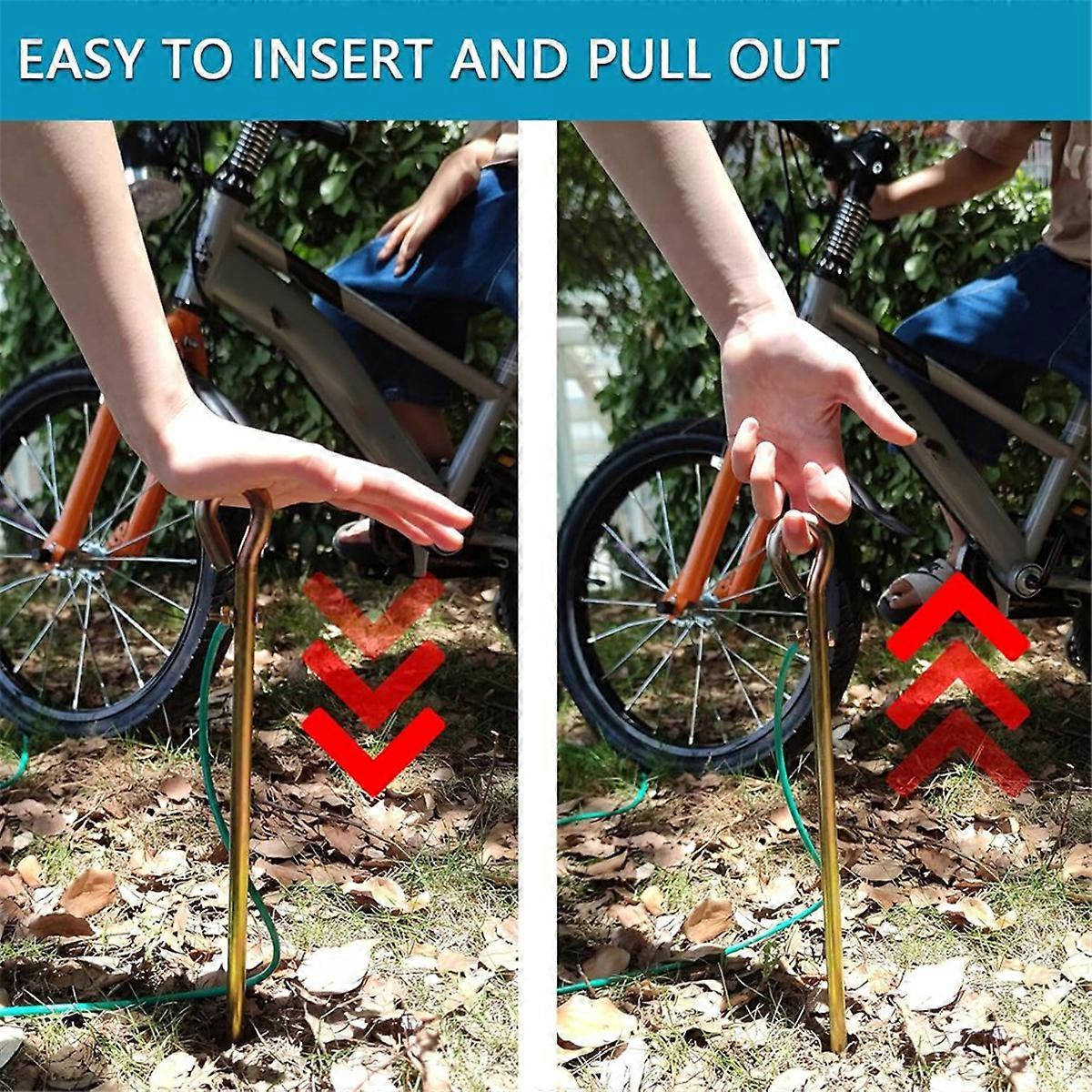 EASY TO INSERT AND PULL OUT