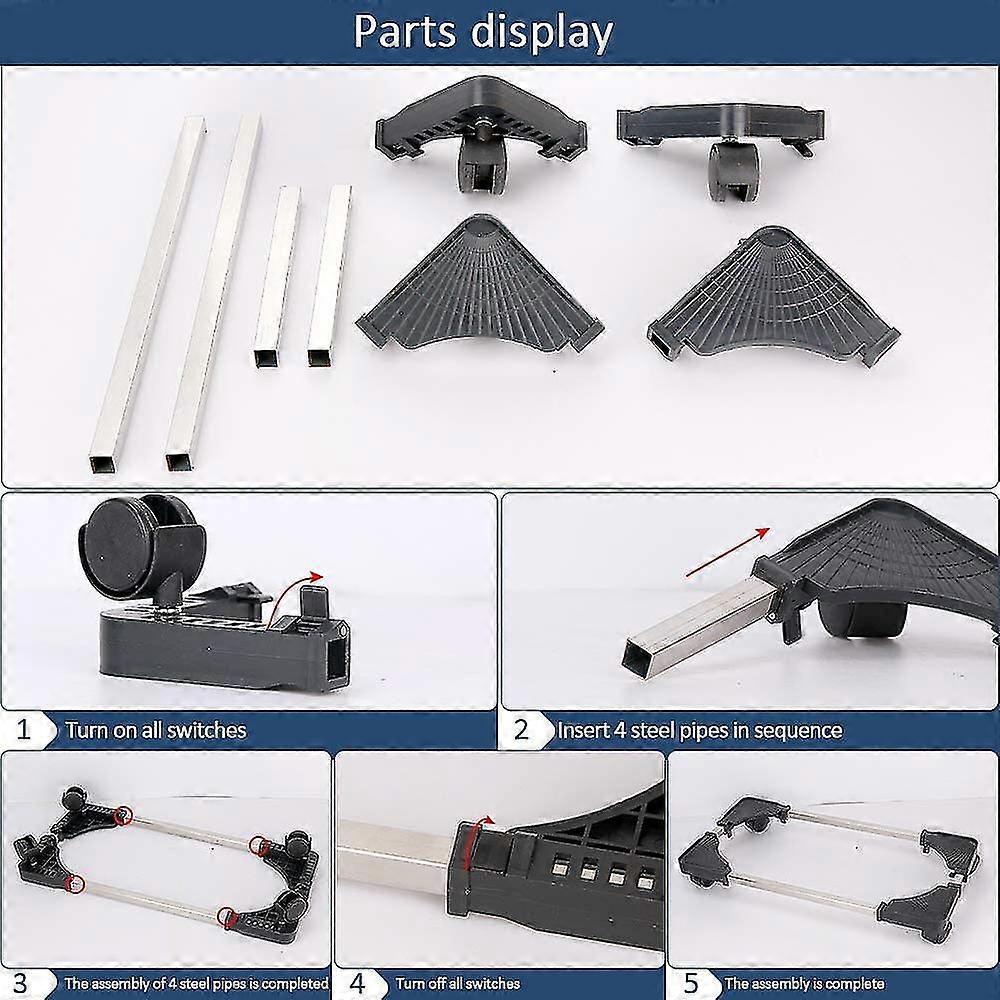 Parts display

1 Turn on all switches

2 Insert 4 steel pipes in sequence

3 The assembly of 4 steel pipes is completed

4 Turn off all switches

5 The assembly is complete