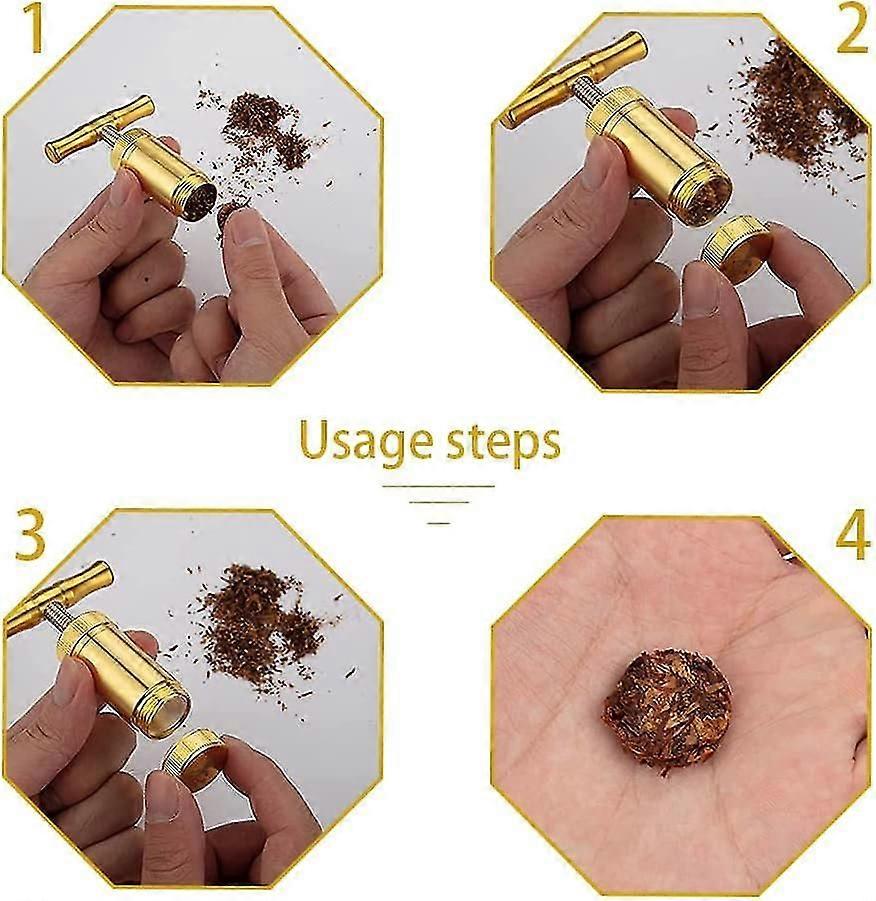 1

2

Usage steps

3

4