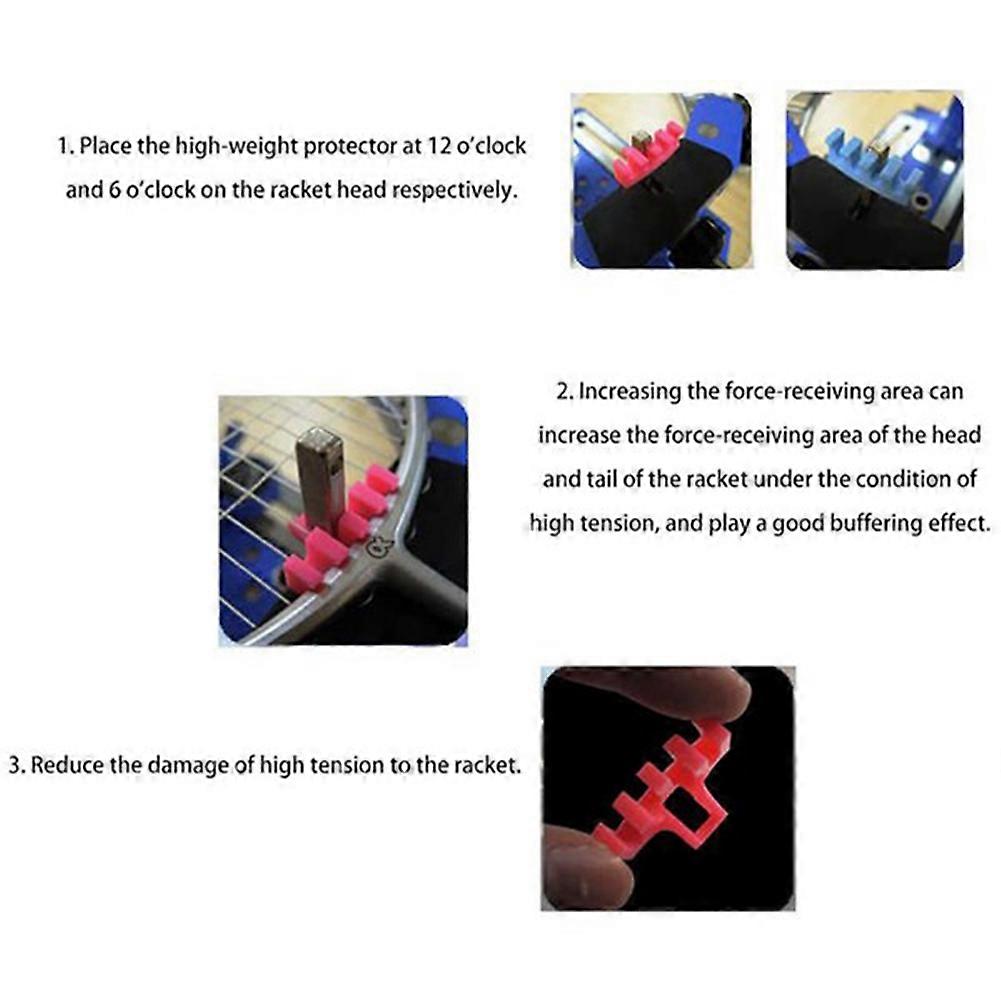 1. Place the high-weight protector at 12 o'clock and 6 o'clock on the racket head respectively.

2. Increasing the force-receiving area can increase the force-receiving area of the head and tail of the racket under the condition of high tension, and play a good buffering effect.

3. Reduce the damage of high tension to the racket.