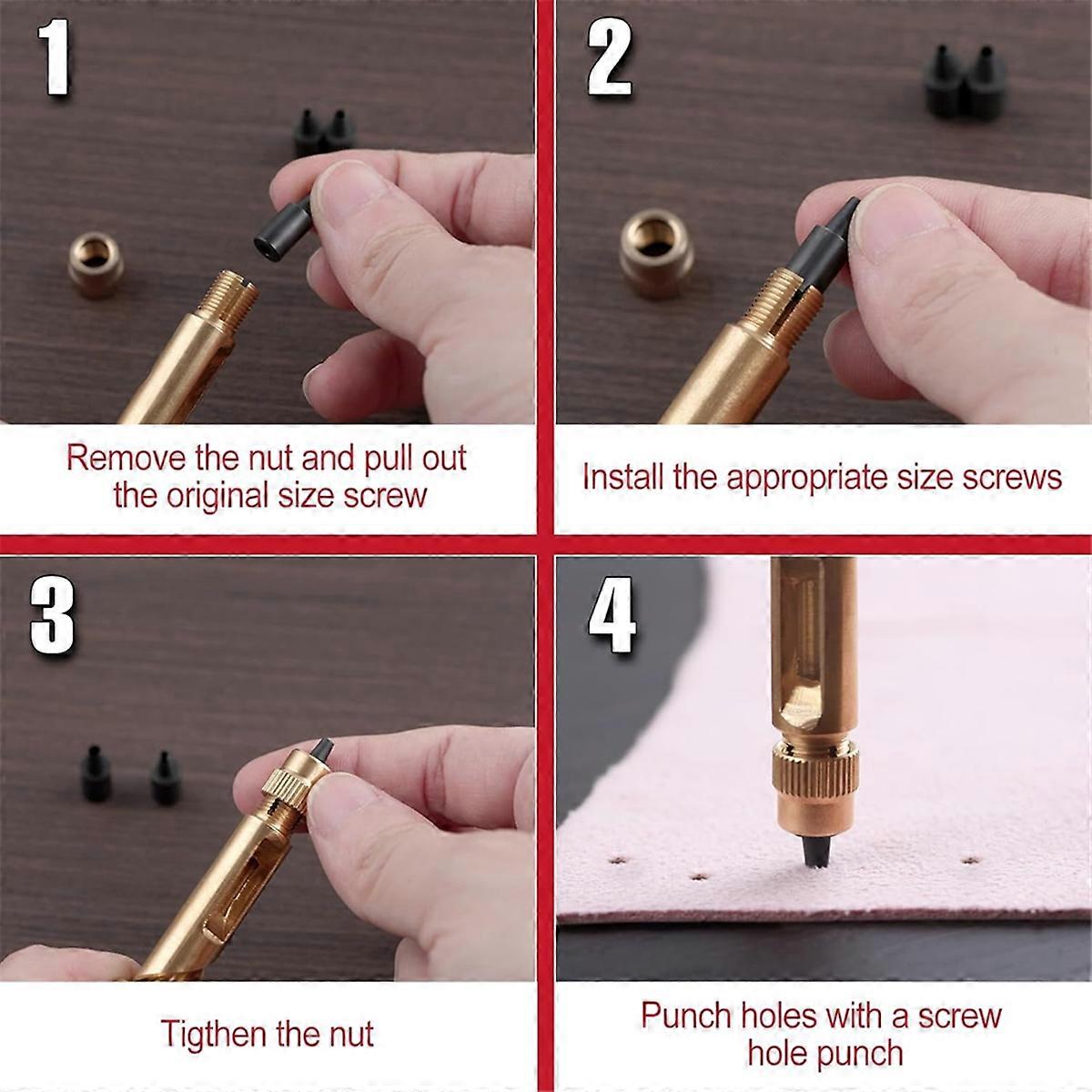 1

Remove the nut and pull out the original size screw

2

Install the appropriate size screws

3

Tigthen the nut

4

Punch holes with a screw hole punch