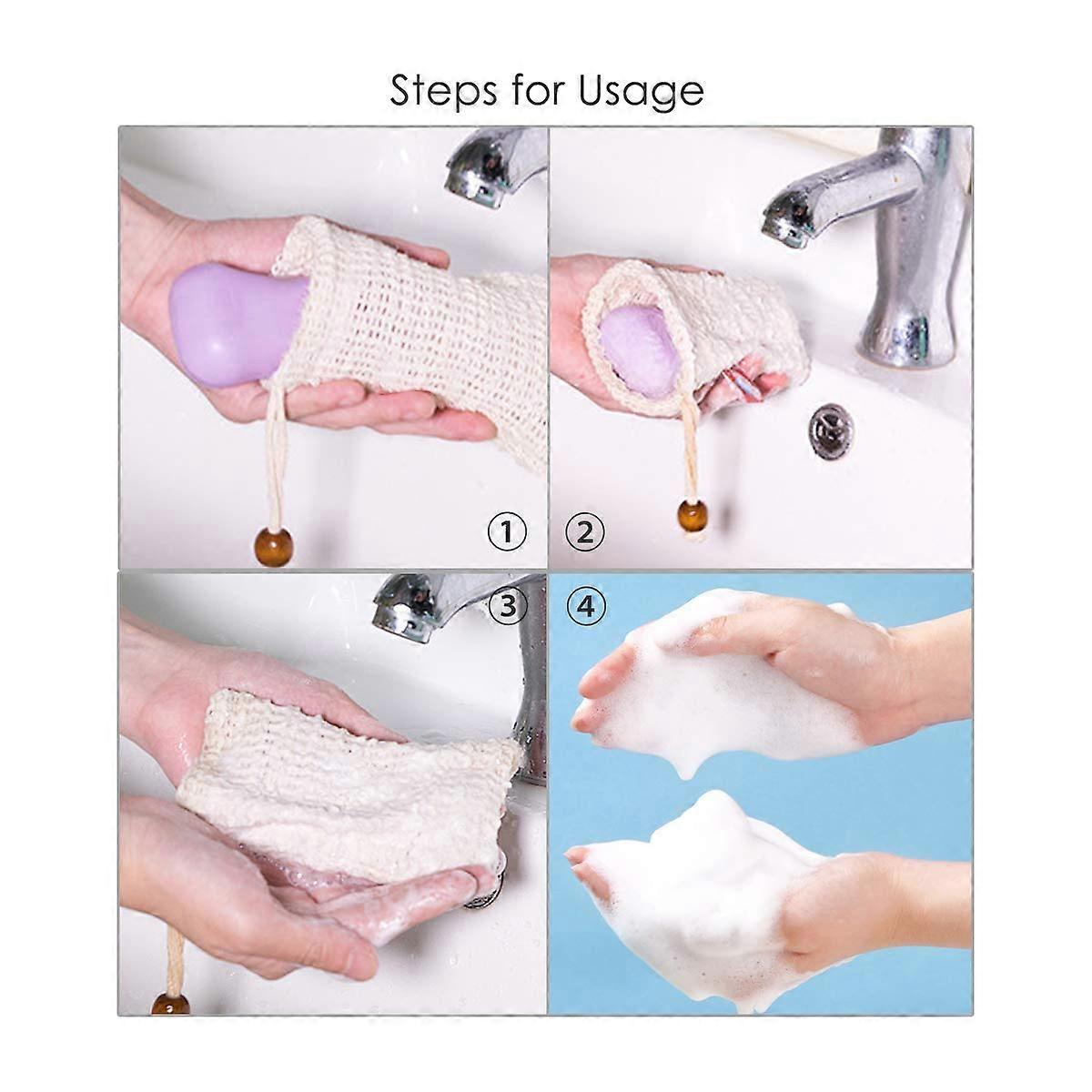 Steps for Usage

①

②

③

④