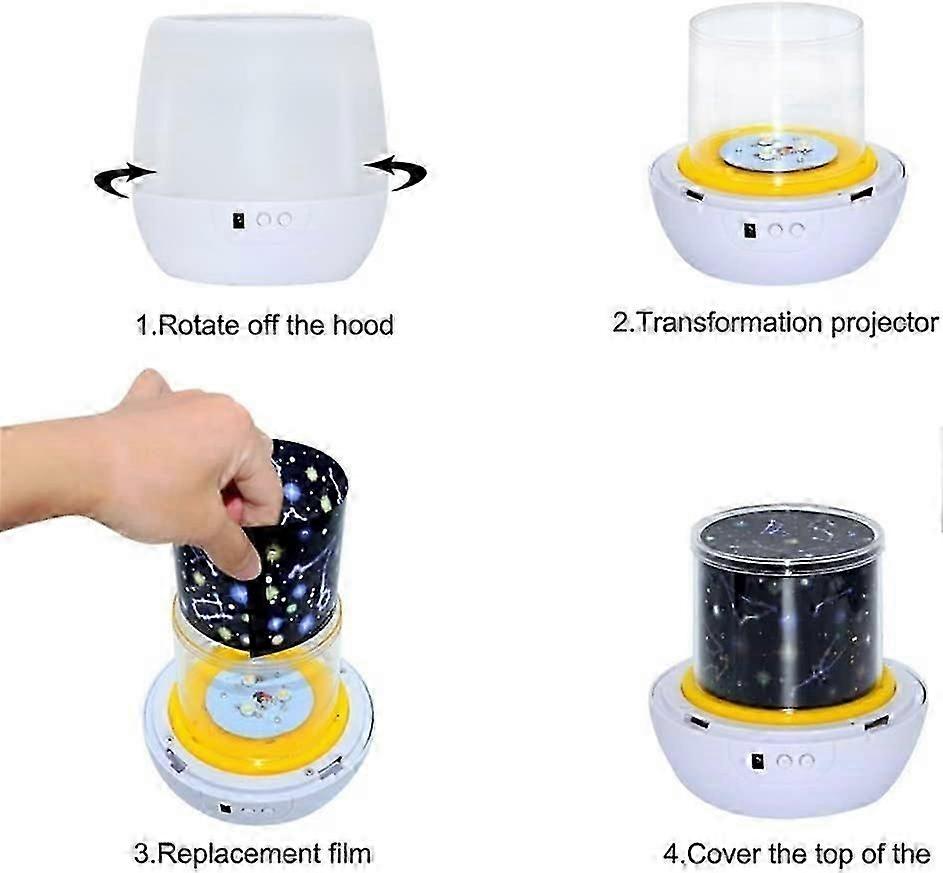 1.Rotate off the hood

2.Transformation projector

3.Replacement film

4.Cover the top of the