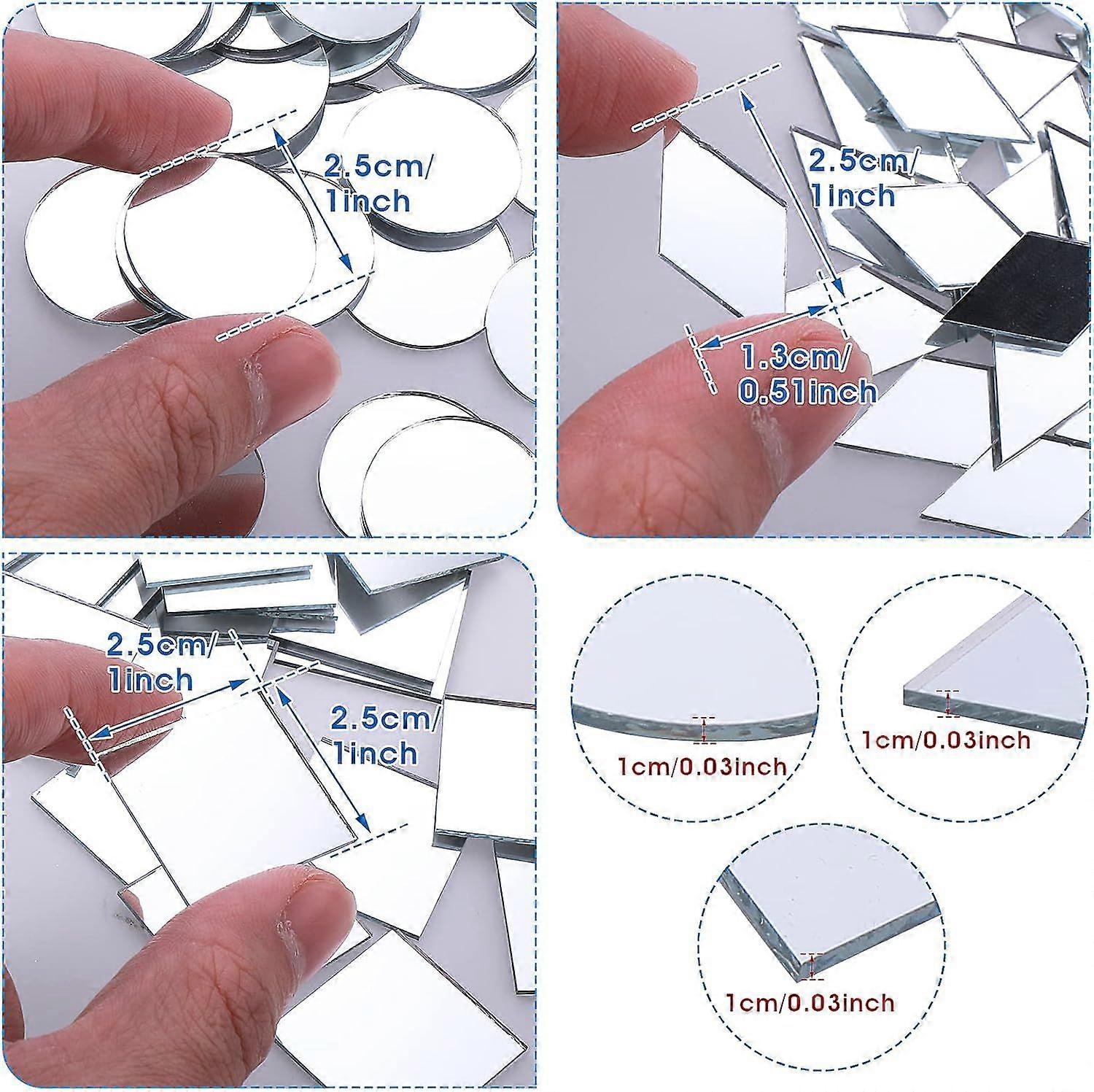 2.5cm/
1inch

2.5cm/
1inch

1.3cm/
0.51inch

2.5cm/
1inch

2.5cm/
1inch

1cm/0.03inch

1cm/0.03inch

1cm/0.03inch