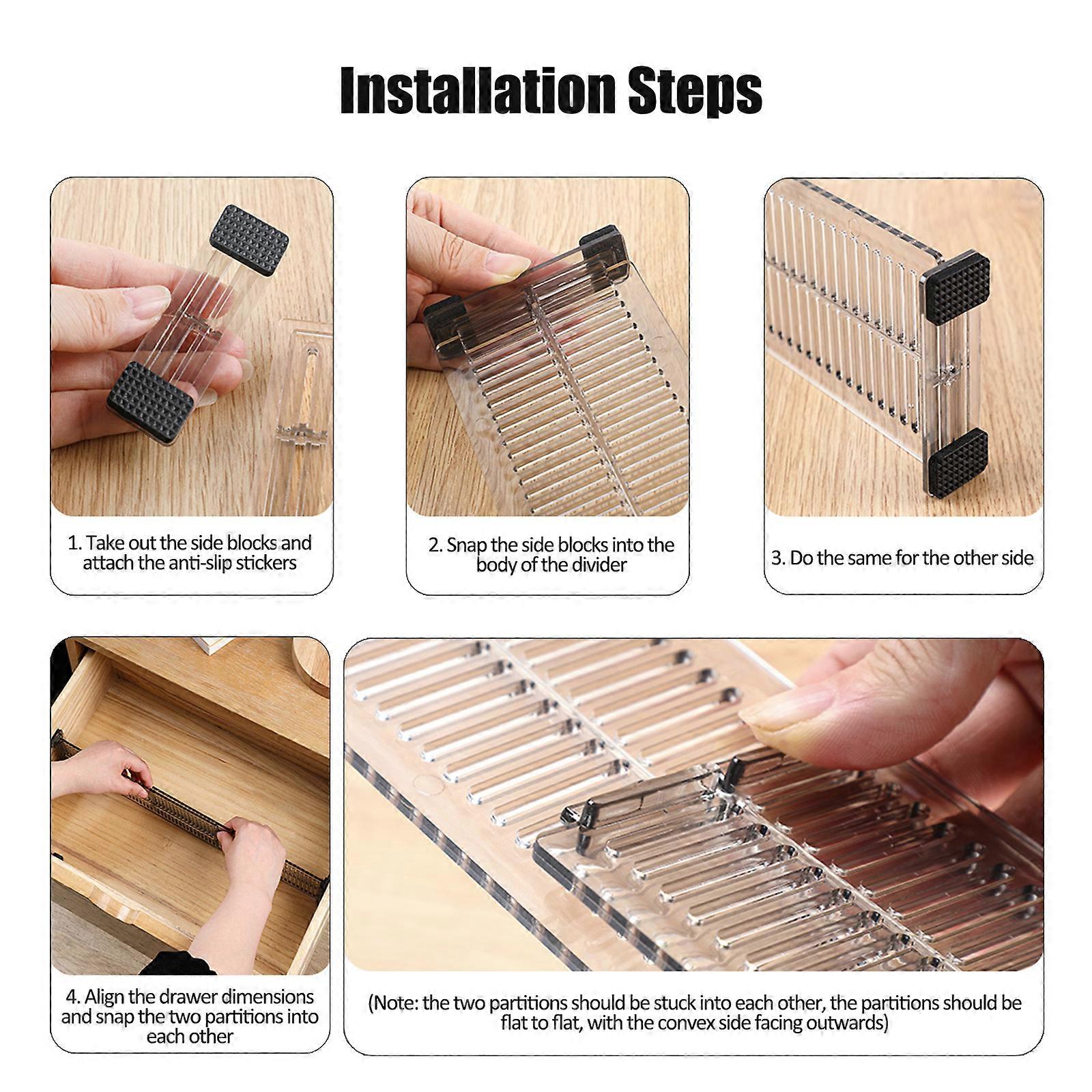 Installation Steps

1. Take out the side blocks and attach the anti-slip stickers

2. Snap the side blocks into the body of the divider

3. Do the same for the other side

4. Align the drawer dimensions and snap the two partitions into each other

(Note: the two partitions should be stuck into each other, the partitions should be flat to flat, with the convex side facing outwards)