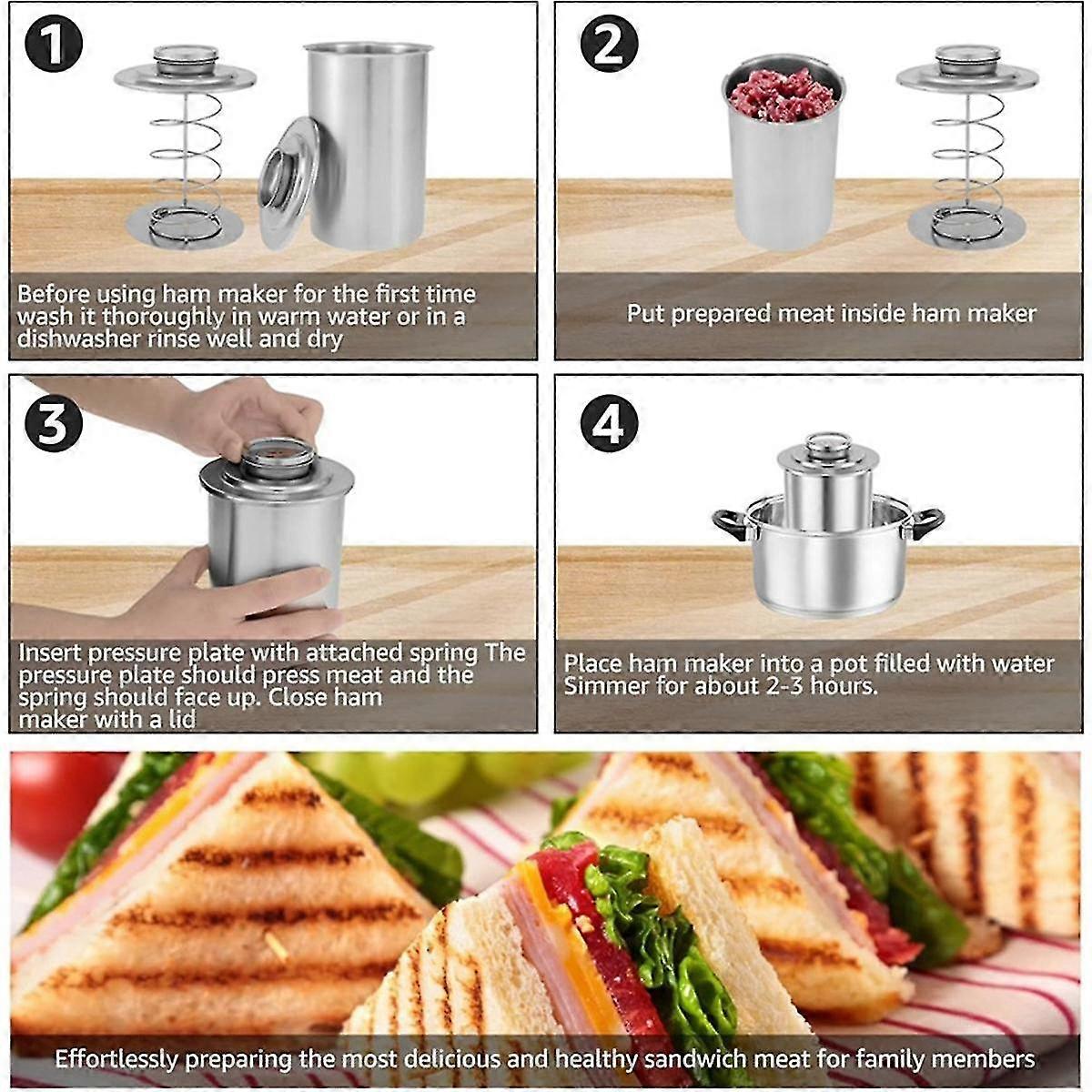 1

Before using ham maker for the first time wash it thoroughly in warm water or in a dishwasher rinse well and dry

2

Put prepared meat inside ham maker

3

Insert pressure plate with attached spring The pressure plate should press meat and the spring should face up. Close ham maker with a lid

4

Place ham maker into a pot filled with water Simmer for about 2-3 hours.

Effortlessly preparing the most delicious and healthy sandwich meat for family members