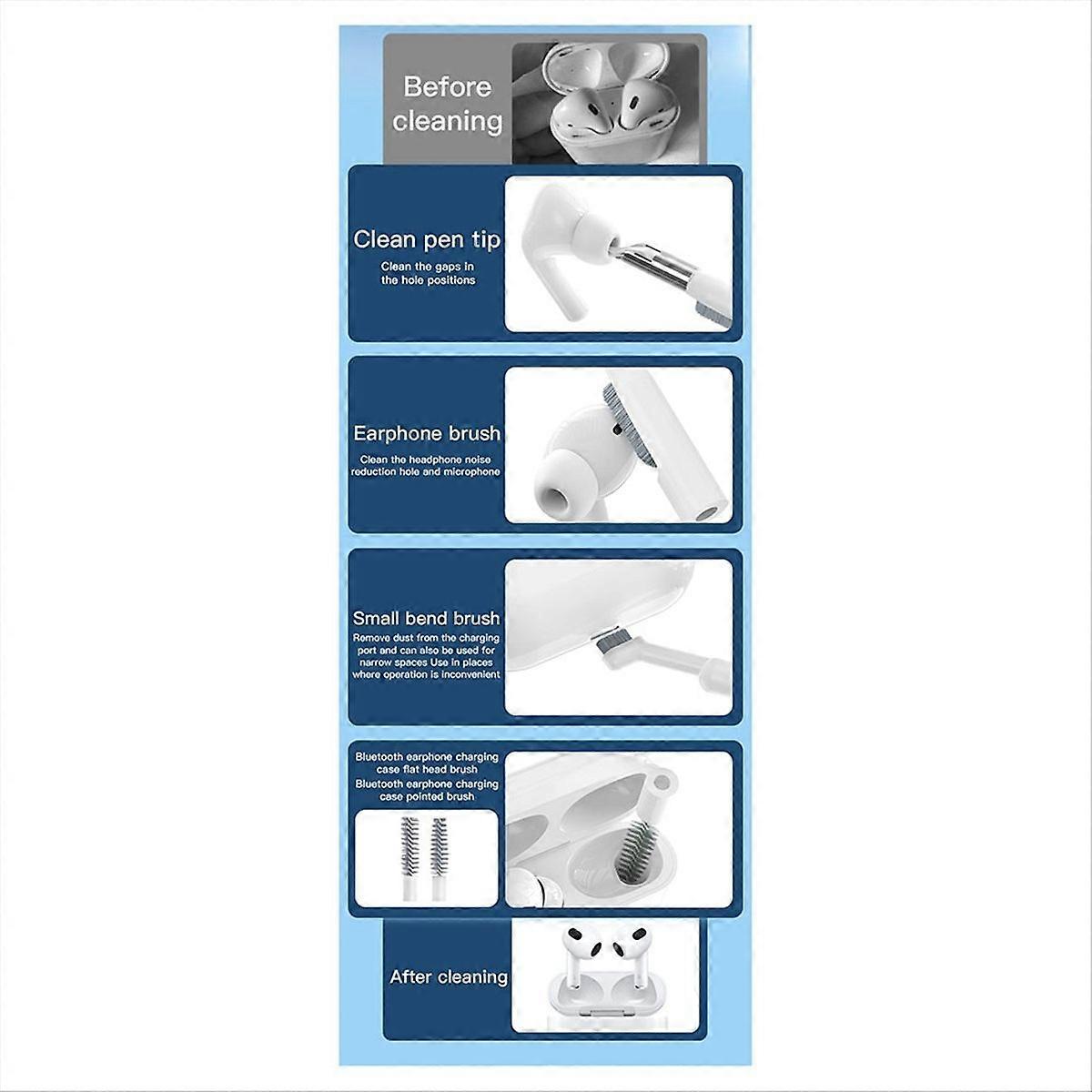 Before cleaning

Clean pen tip
Clean the gaps in the hole positions

Earphone brush
Clean the headphone noise reduction hole and microphone

Small bend brush
Remove dust from the charging port and can also be used for narrow spaces Use in places where operation is inconvenient

Bluetooth earphone charging case flat head brush
Bluetooth earphone charging case pointed brush

After cleaning