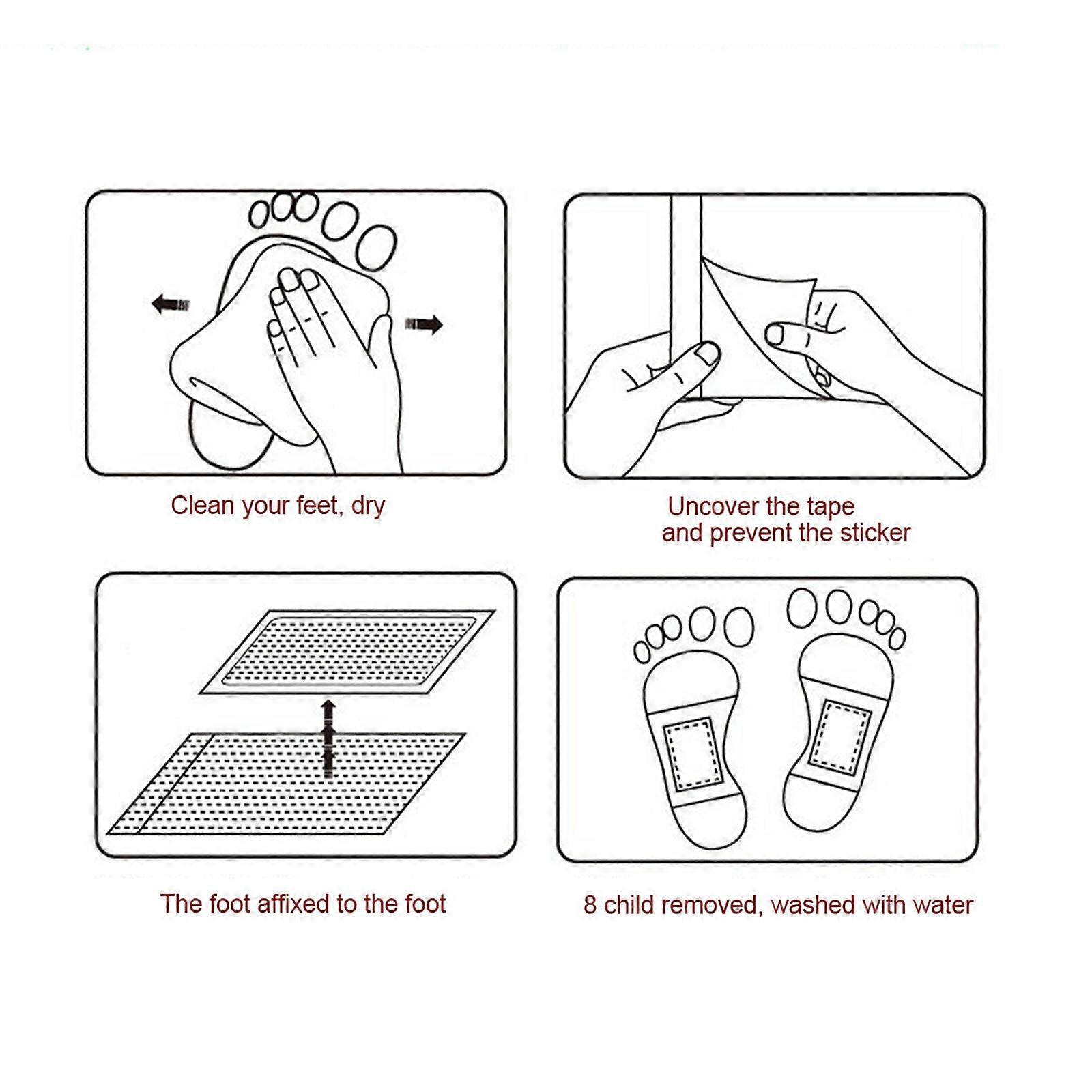 Clean your feet, dry

Uncover the tape and prevent the sticker

The foot affixed to the foot

8 child removed, washed with water