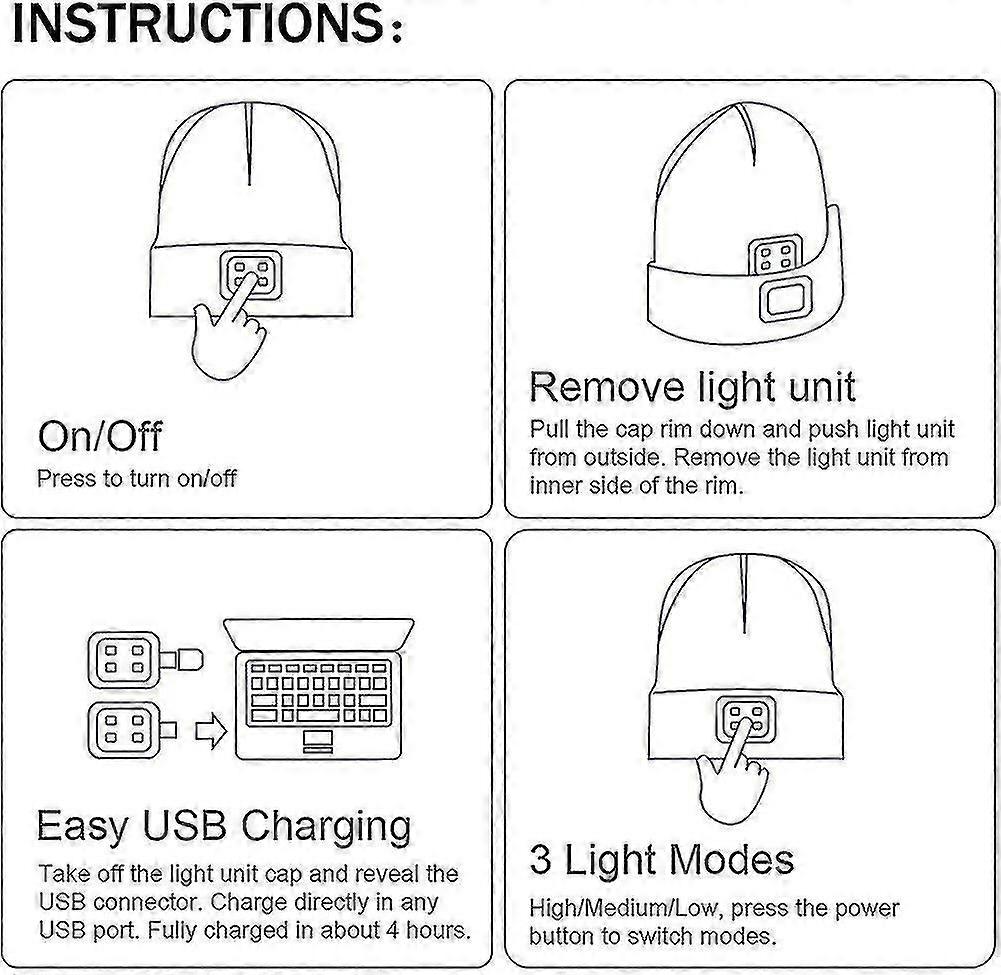 INSTRUCTIONS:

On/Off
Press to turn on/off

Remove light unit
Pull the cap rim down and push light unit from outside. Remove the light unit from inner side of the rim.

Easy USB Charging
Take off the light unit cap and reveal the USB connector. Charge directly in any USB port. Fully charged in about 4 hours.

3 Light Modes
High/Medium/Low, press the power button to switch modes.