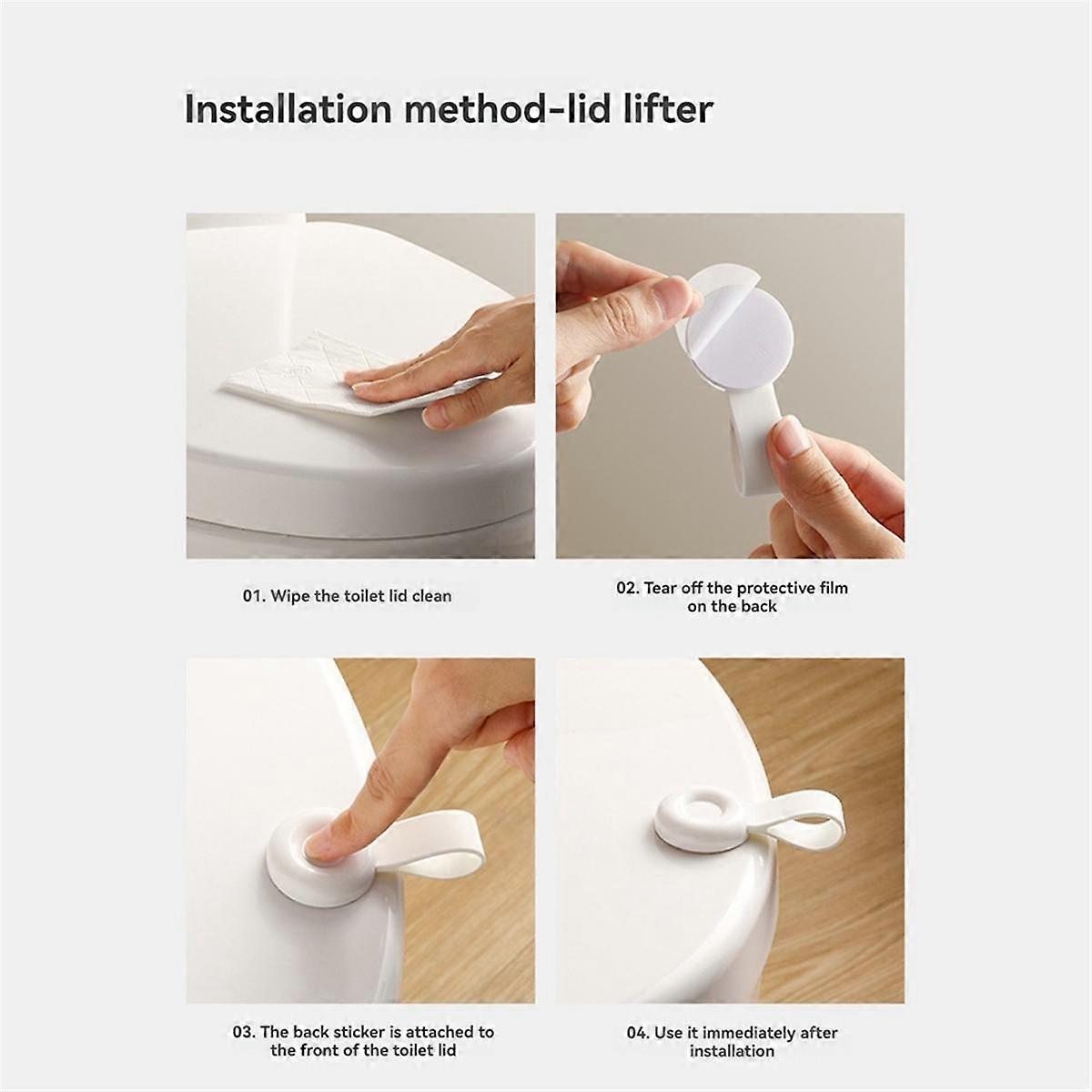 Installation method-lid lifter

01. Wipe the toilet lid clean

02. Tear off the protective film on the back

03. The back sticker is attached to the front of the toilet lid

04. Use it immediately after installation