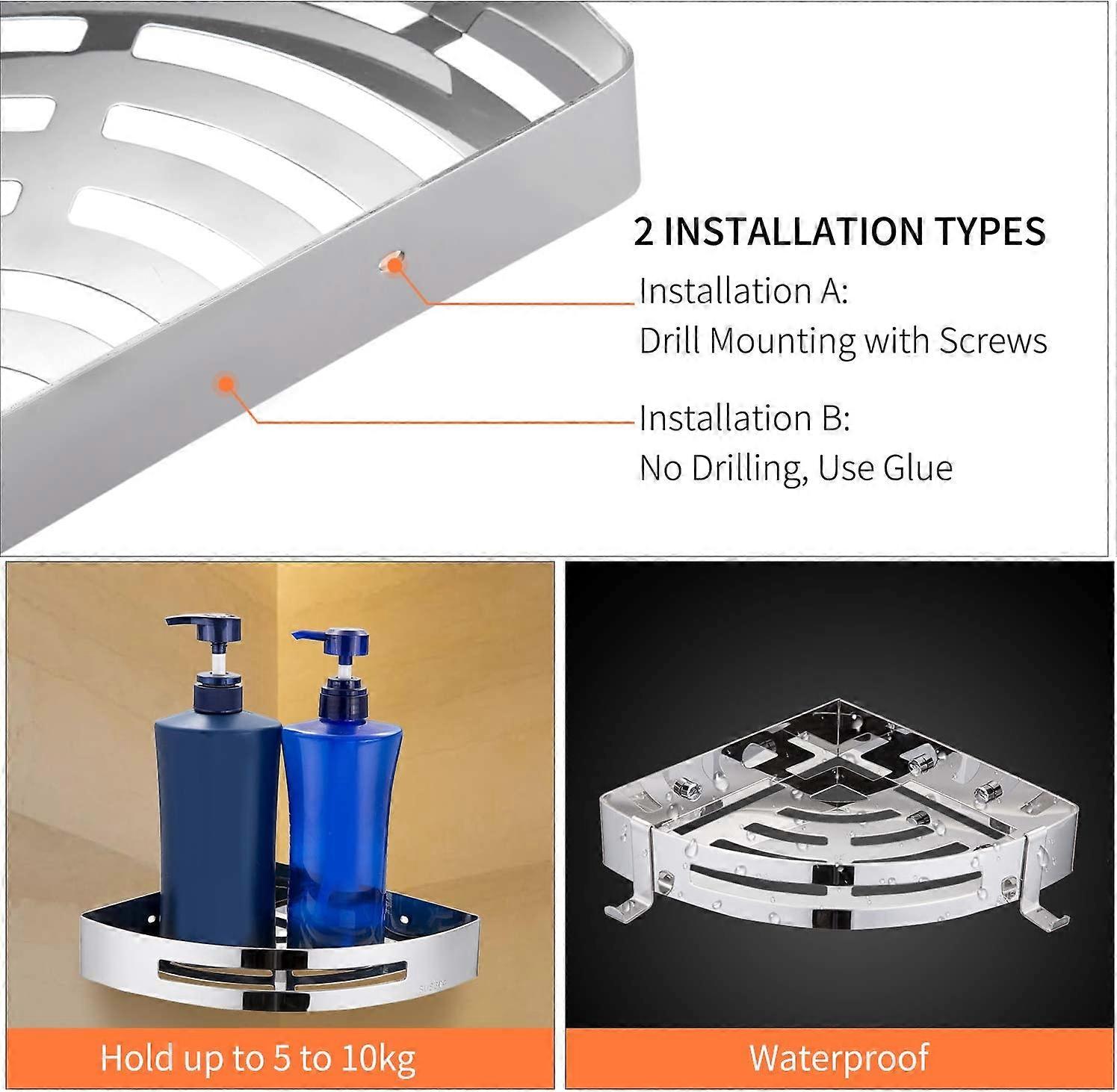 2 INSTALLATION TYPES

Installation A:
Drill Mounting with Screws

Installation B:
No Drilling, Use Glue

Hold up to 5 to 10kg

Waterproof