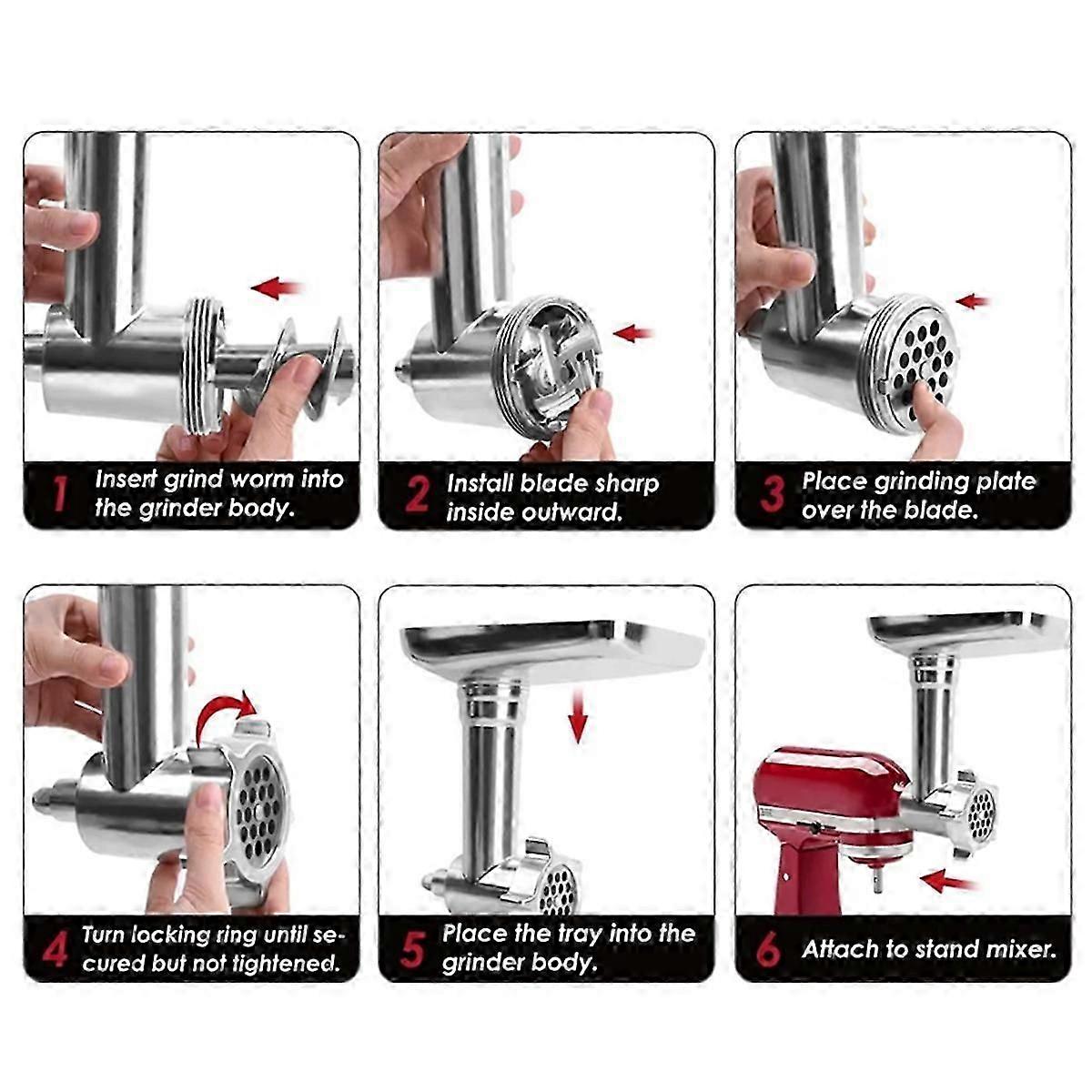 1 Insert grind worm into the grinder body.

2 Install blade sharp inside outward.

3 Place grinding plate over the blade.

4 Turn locking ring until secured but not tightened.

5 Place the tray into the grinder body.

6 Attach to stand mixer.