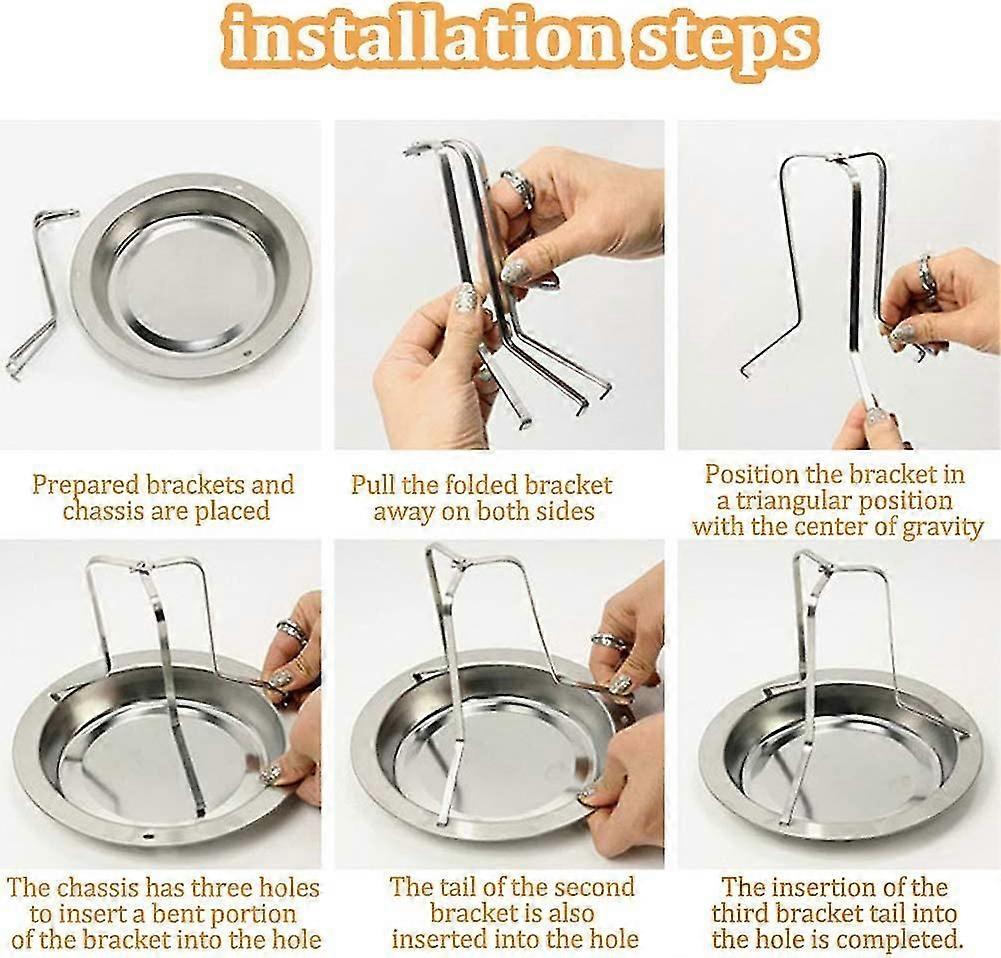 installation steps

Prepared brackets and chassis are placed

Pull the folded bracket away on both sides

Position the bracket in a triangular position with the center of gravity

The chassis has three holes to insert a bent portion of the bracket into the hole

The tail of the second bracket is also inserted into the hole

The insertion of the third bracket tail into the hole is completed.