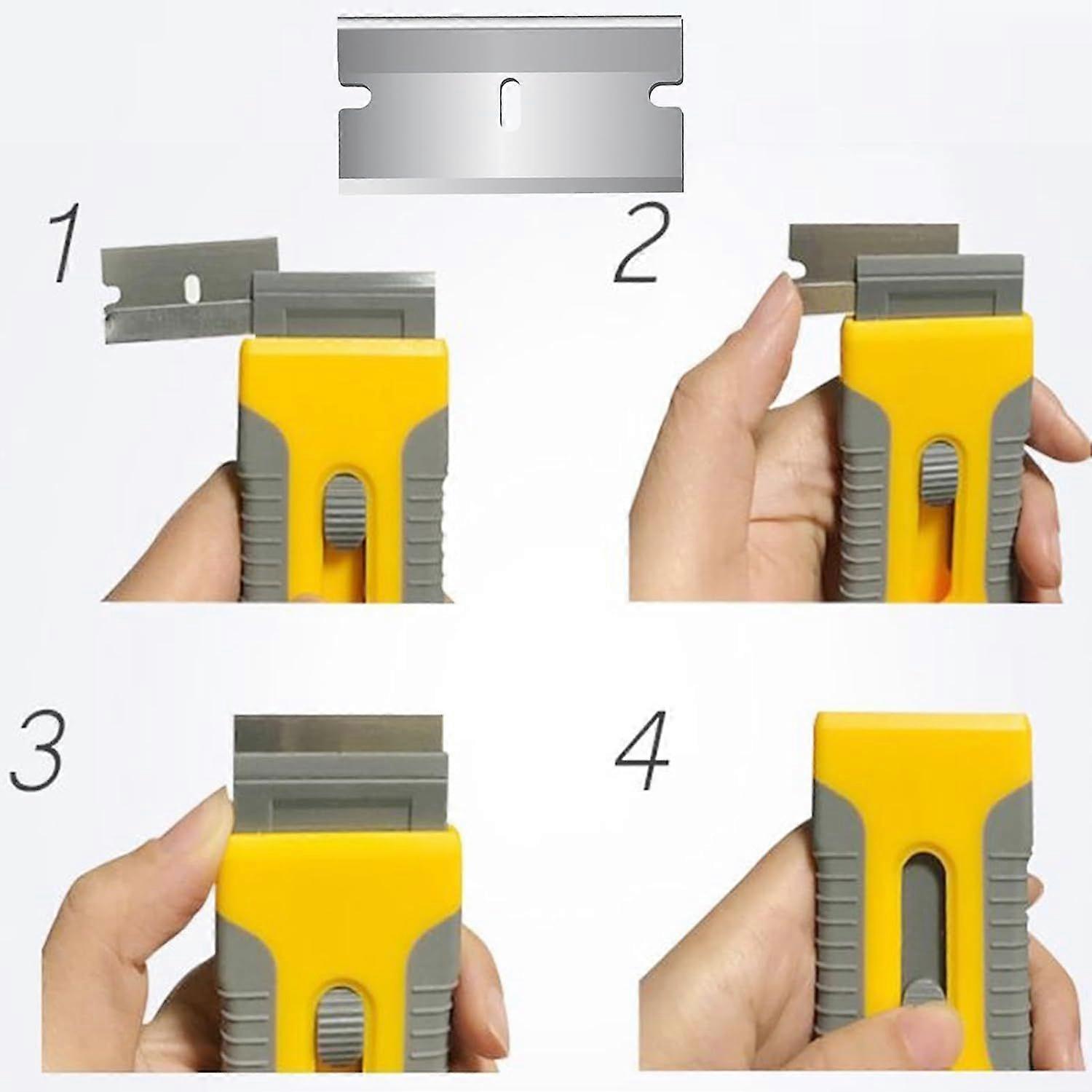 1

2

3

4