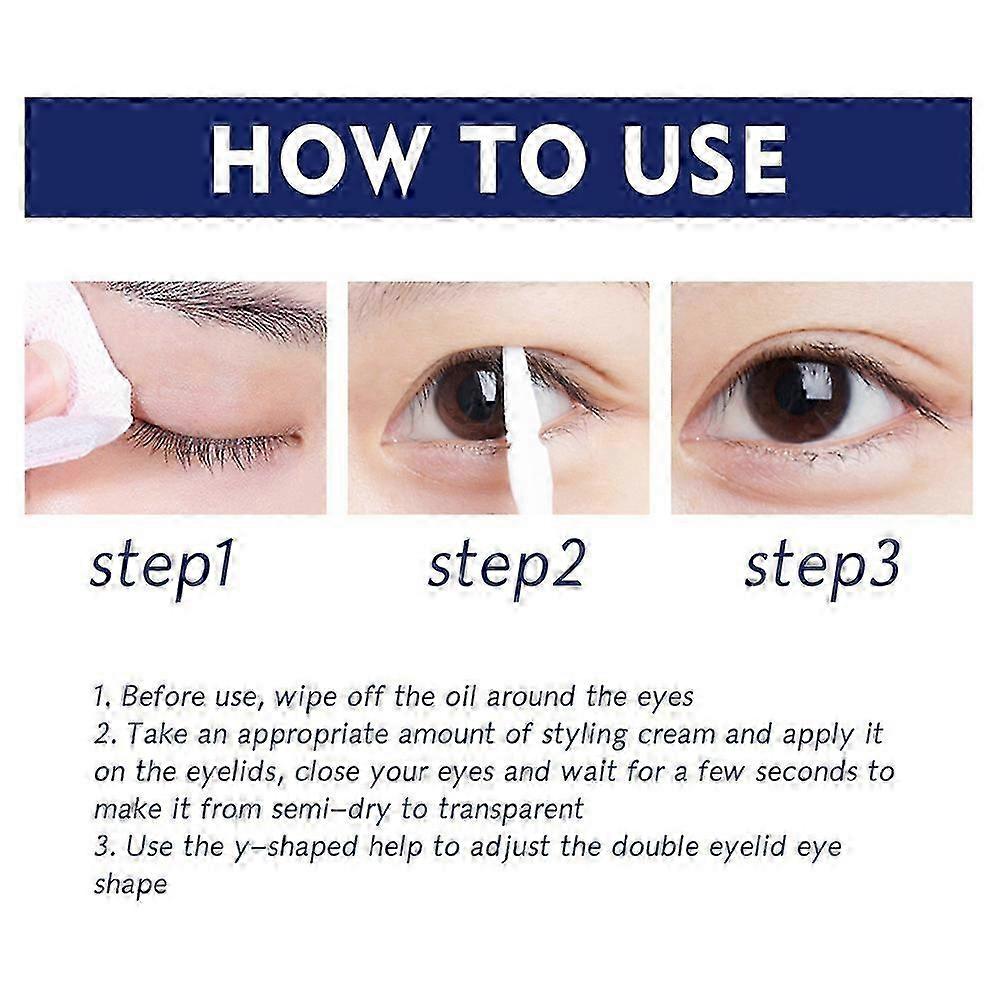 HOW TO USE

step1

step2

step3

1. Before use, wipe off the oil around the eyes
2. Take an appropriate amount of styling cream and apply it on the eyelids, close your eyes and wait for a few seconds to make it from semi-dry to transparent
3. Use the y-shaped help to adjust the double eyelid eye shape