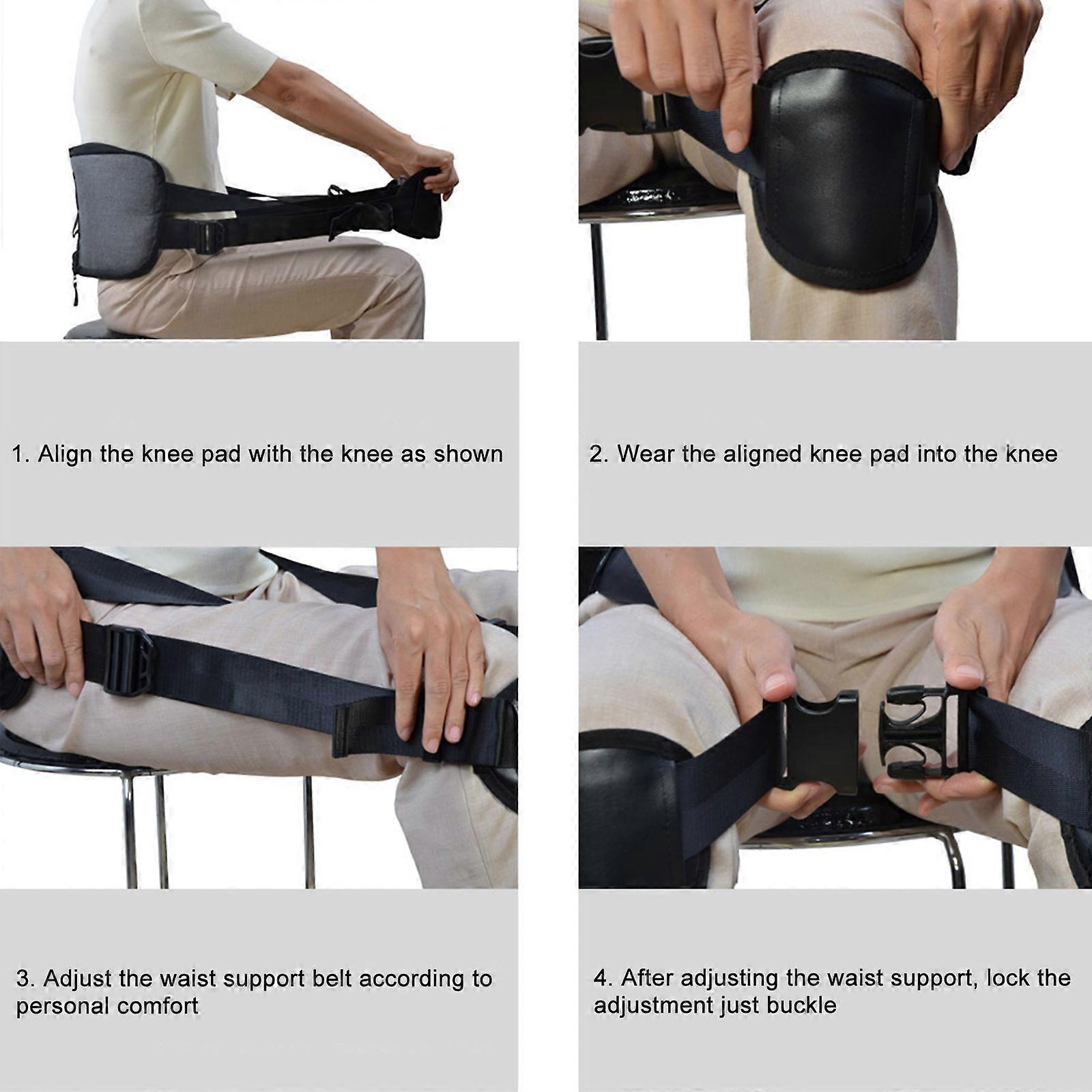 1. Align the knee pad with the knee as shown

2. Wear the aligned knee pad into the knee

3. Adjust the waist support belt according to personal comfort

4. After adjusting the waist support, lock the adjustment just buckle