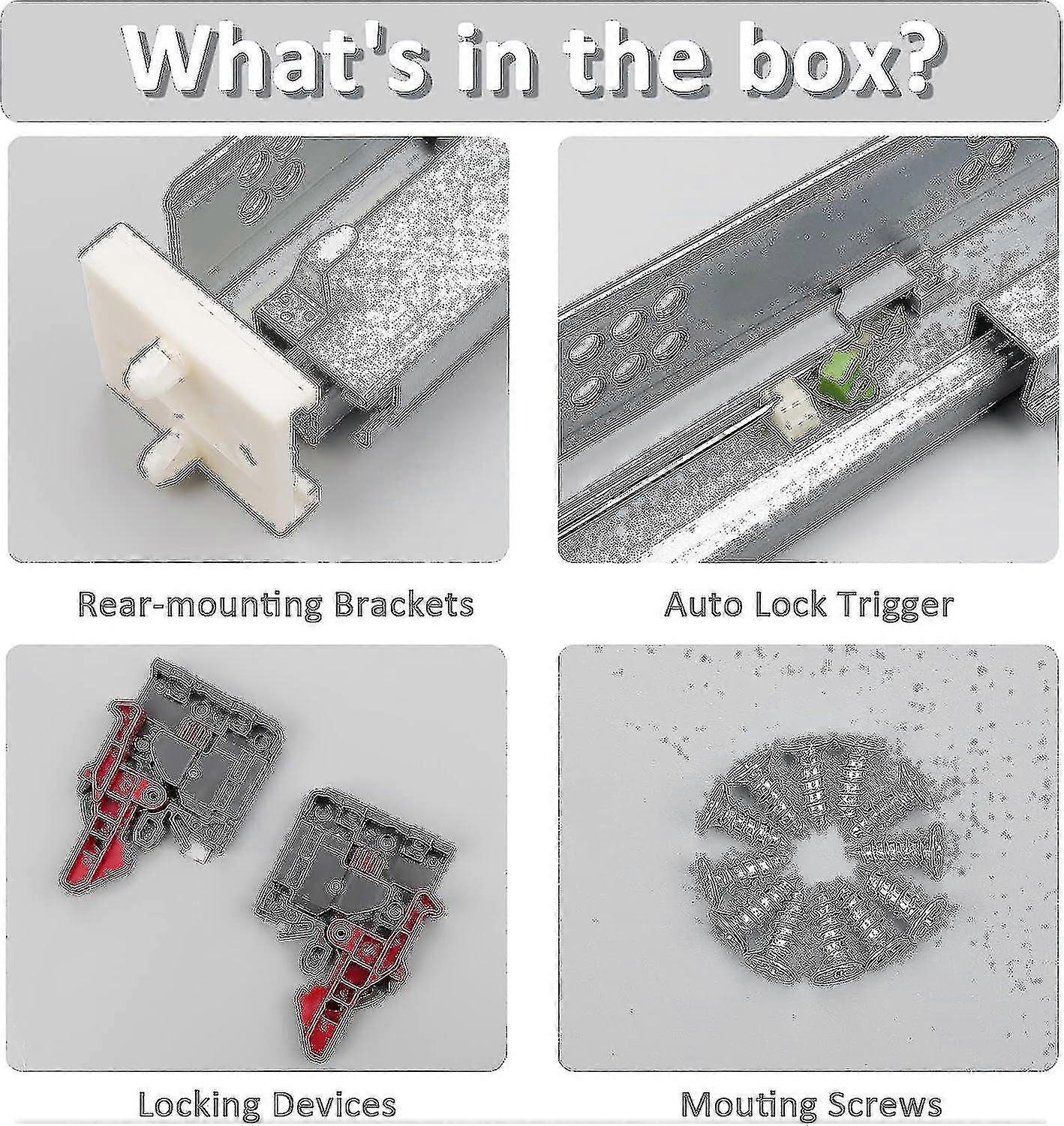 What's in the box?

Rear-mounting Brackets

Auto Lock Trigger

Locking Devices

Mouting Screws