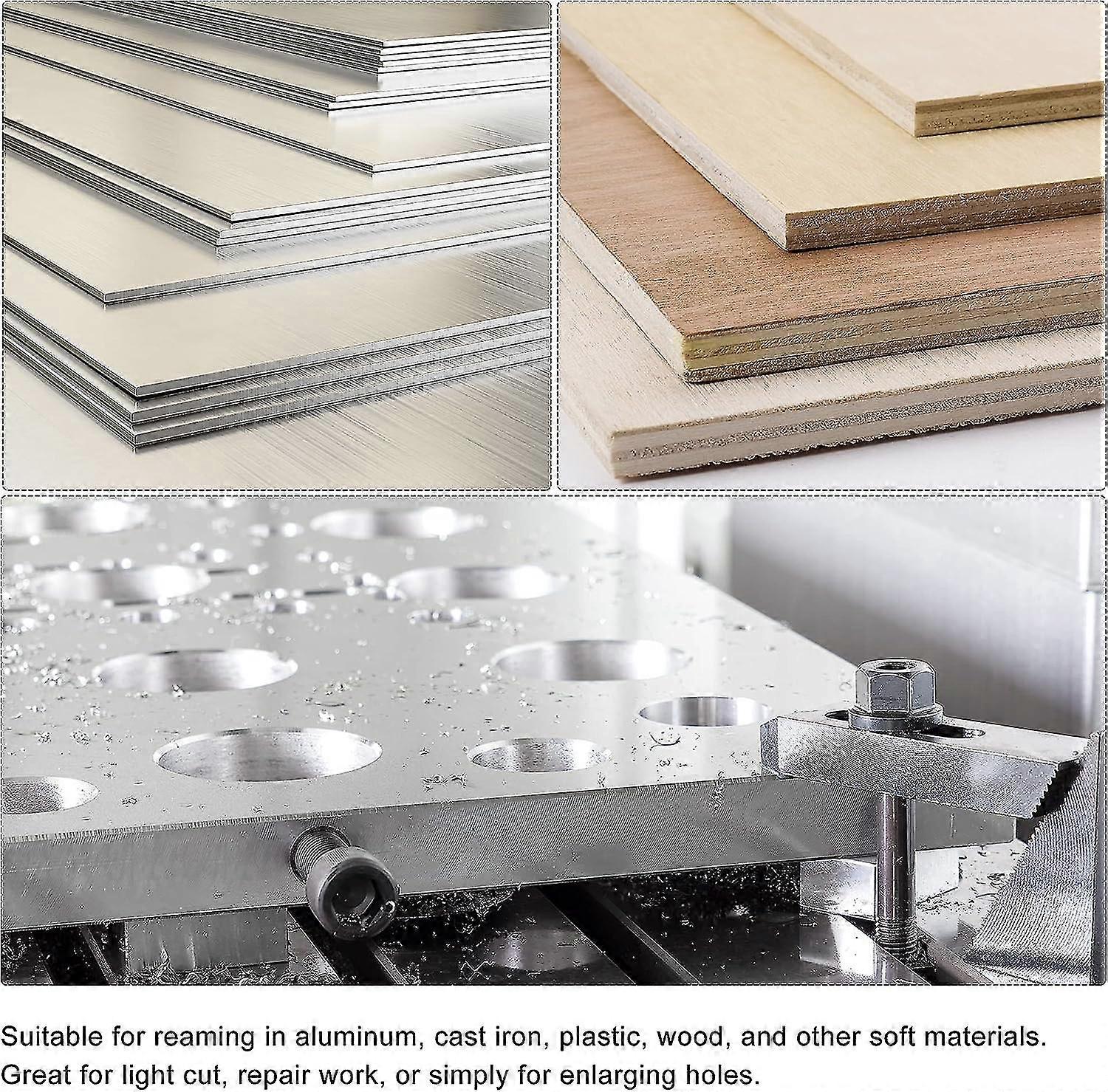 Suitable for reaming in aluminum, cast iron, plastic, wood, and other soft materials. Great for light cut, repair work, or simply for enlarging holes.