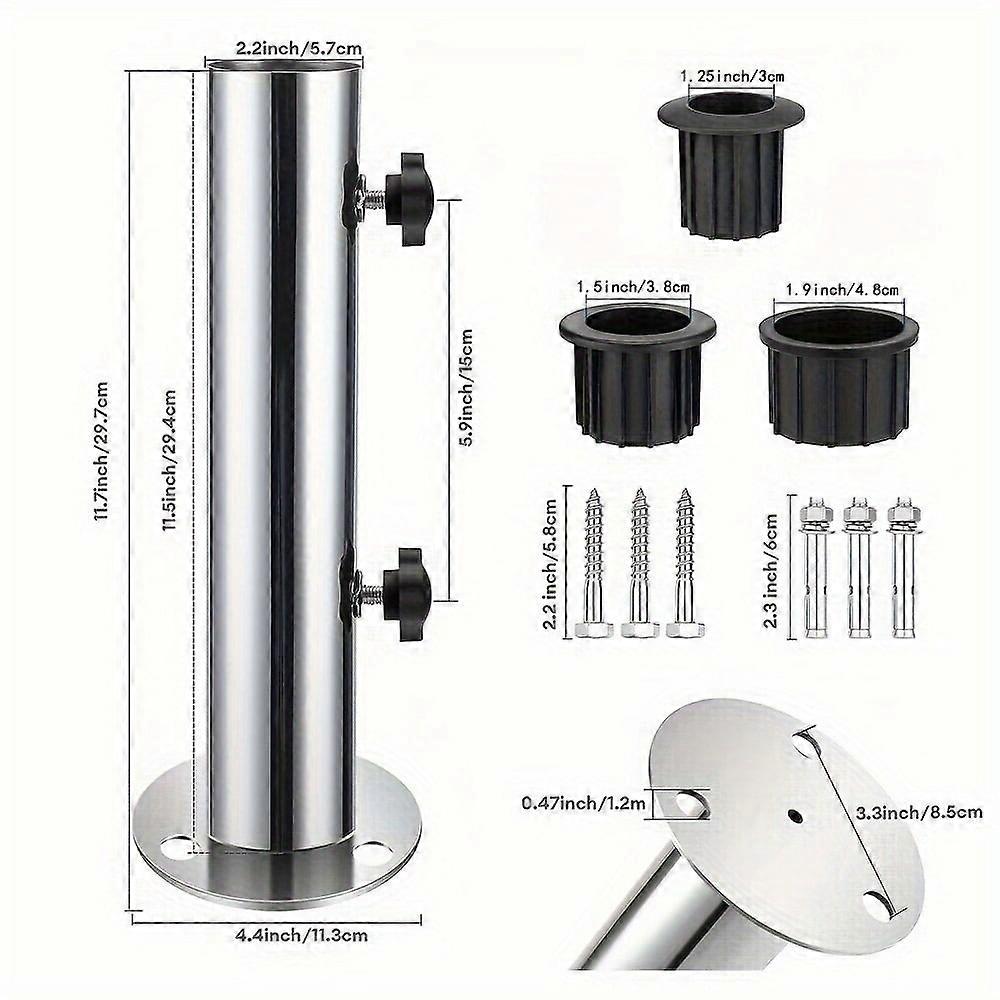 2.2inch/5.7cm

11.7inch/29.7cm

11.5inch/29.4cm

5.9inch/15cm

4.4inch/11.3cm

1.25inch/3cm

1.5inch/3.8cm

1.9inch/4.8cm

2.2 inch/5.8cm

2.3 inch/6cm

0.47inch/1.2m

3.3inch/8.5cm