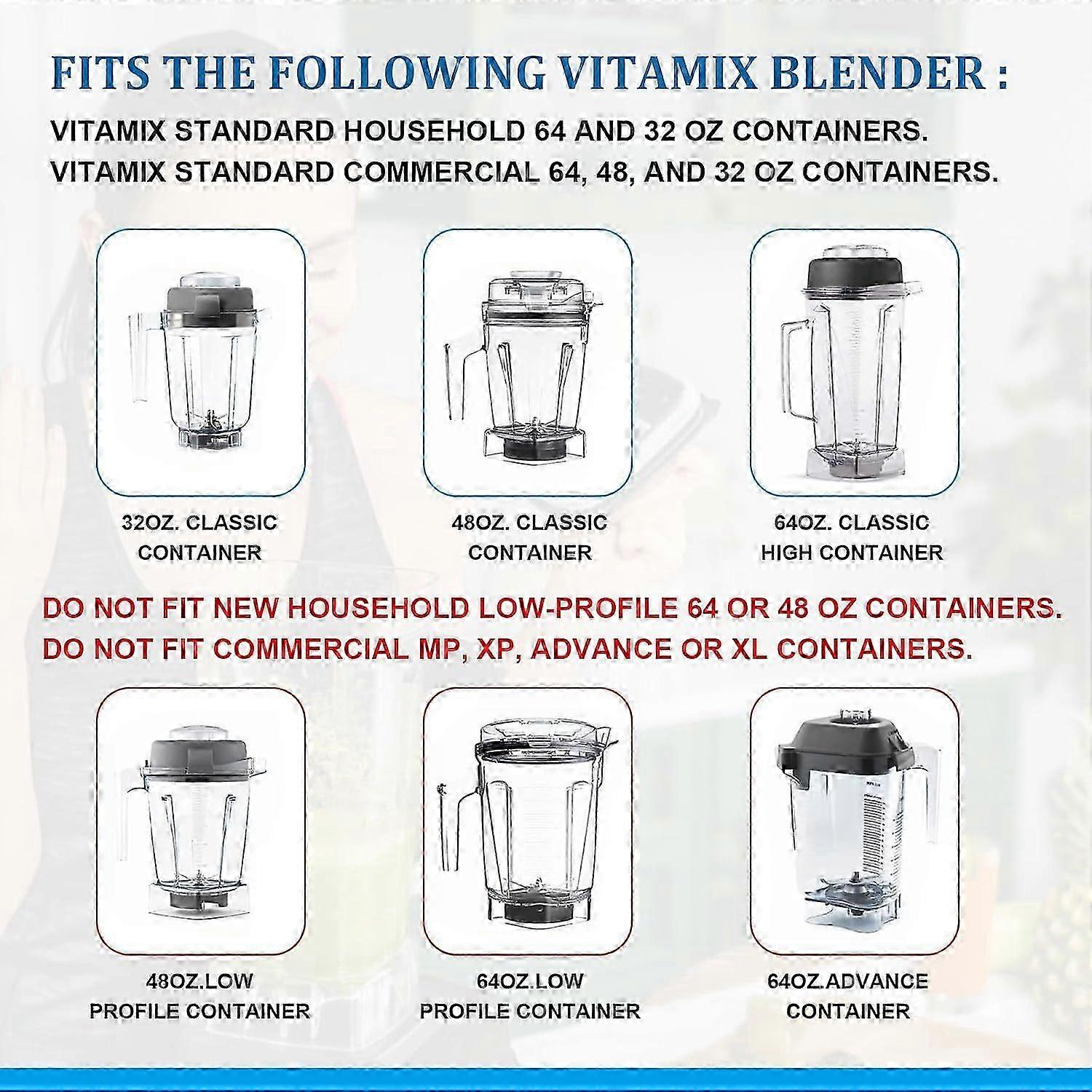 FITS THE FOLLOWING VITAMIX BLENDER :

VITAMIX STANDARD HOUSEHOLD 64 AND 32 OZ CONTAINERS.
VITAMIX STANDARD COMMERCIAL 64, 48, AND 32 OZ CONTAINERS.

32OZ. CLASSIC CONTAINER

48OZ. CLASSIC CONTAINER

64OZ. CLASSIC HIGH CONTAINER

DO NOT FIT NEW HOUSEHOLD LOW-PROFILE 64 OR 48 OZ CONTAINERS.
DO NOT FIT COMMERCIAL MP, XP, ADVANCE OR XL CONTAINERS.

48OZ.LOW PROFILE CONTAINER

64OZ.LOW PROFILE CONTAINER

64OZ.ADVANCE CONTAINER