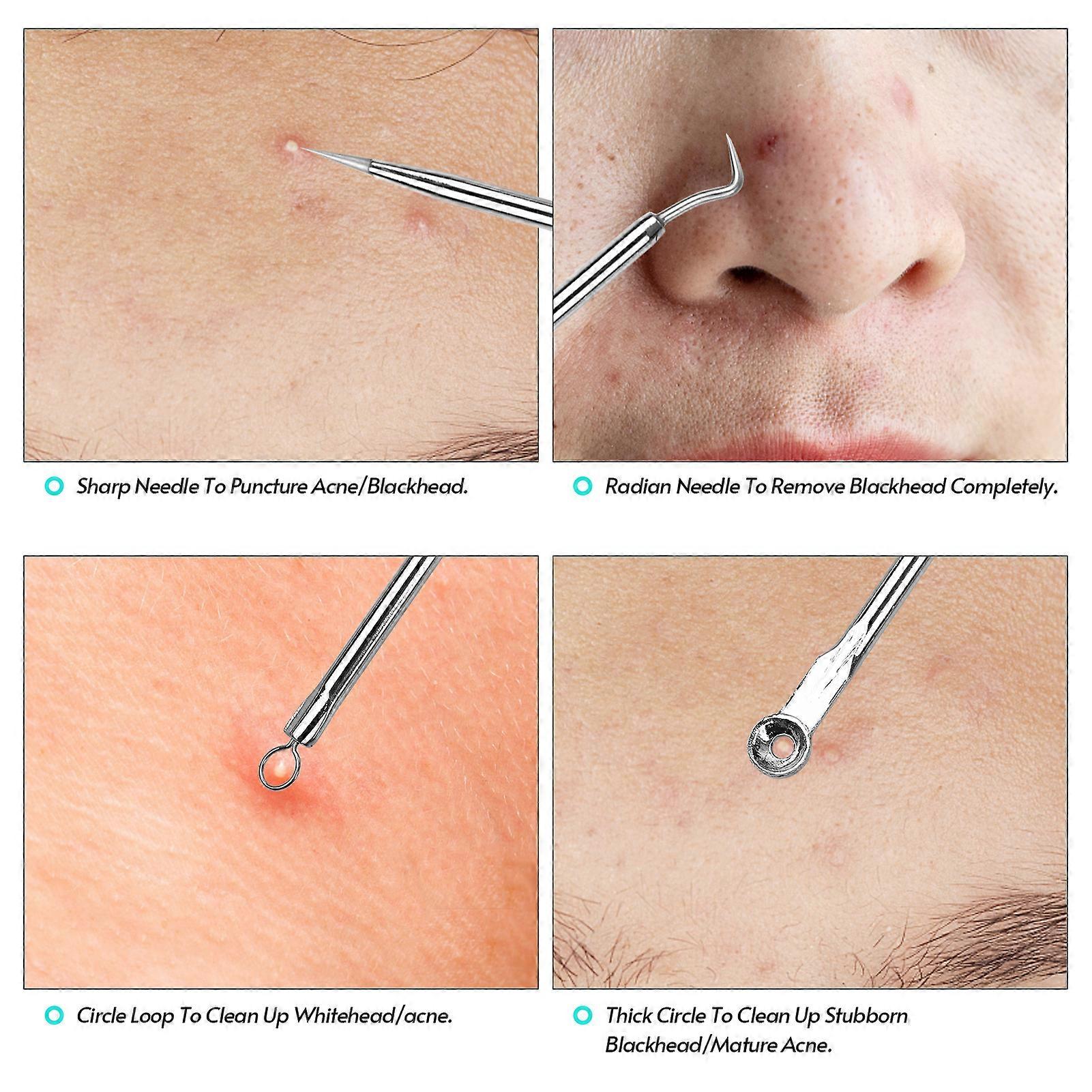 Sharp Needle To Puncture Acne/Blackhead.

Radian Needle To Remove Blackhead Completely.

Circle Loop To Clean Up Whitehead/acne.

Thick Circle To Clean Up Stubborn Blackhead/Mature Acne.