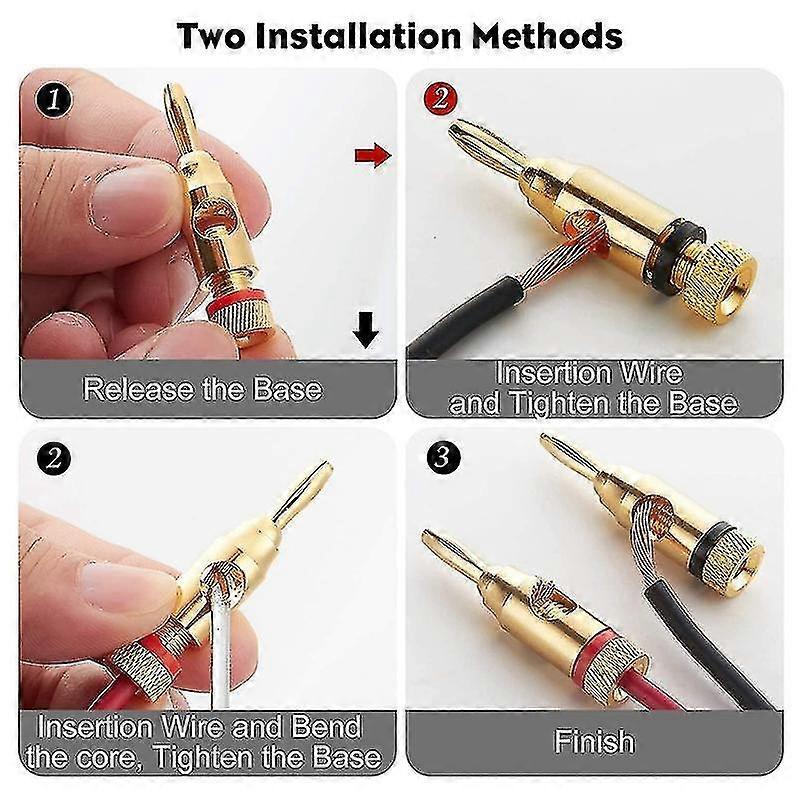 Two Installation Methods

1

Release the Base

2

Insertion Wire and Tighten the Base

2

Insertion Wire and Bend the core, Tighten the Base

3

Finish