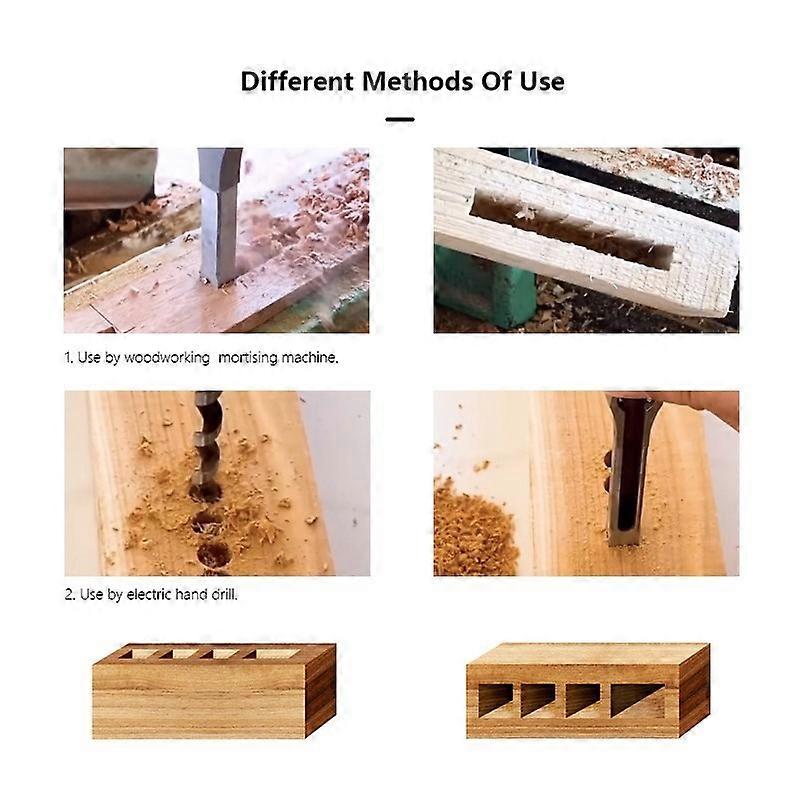 Different Methods Of Use

1. Use by woodworking mortising machine.

2. Use by electric hand drill.