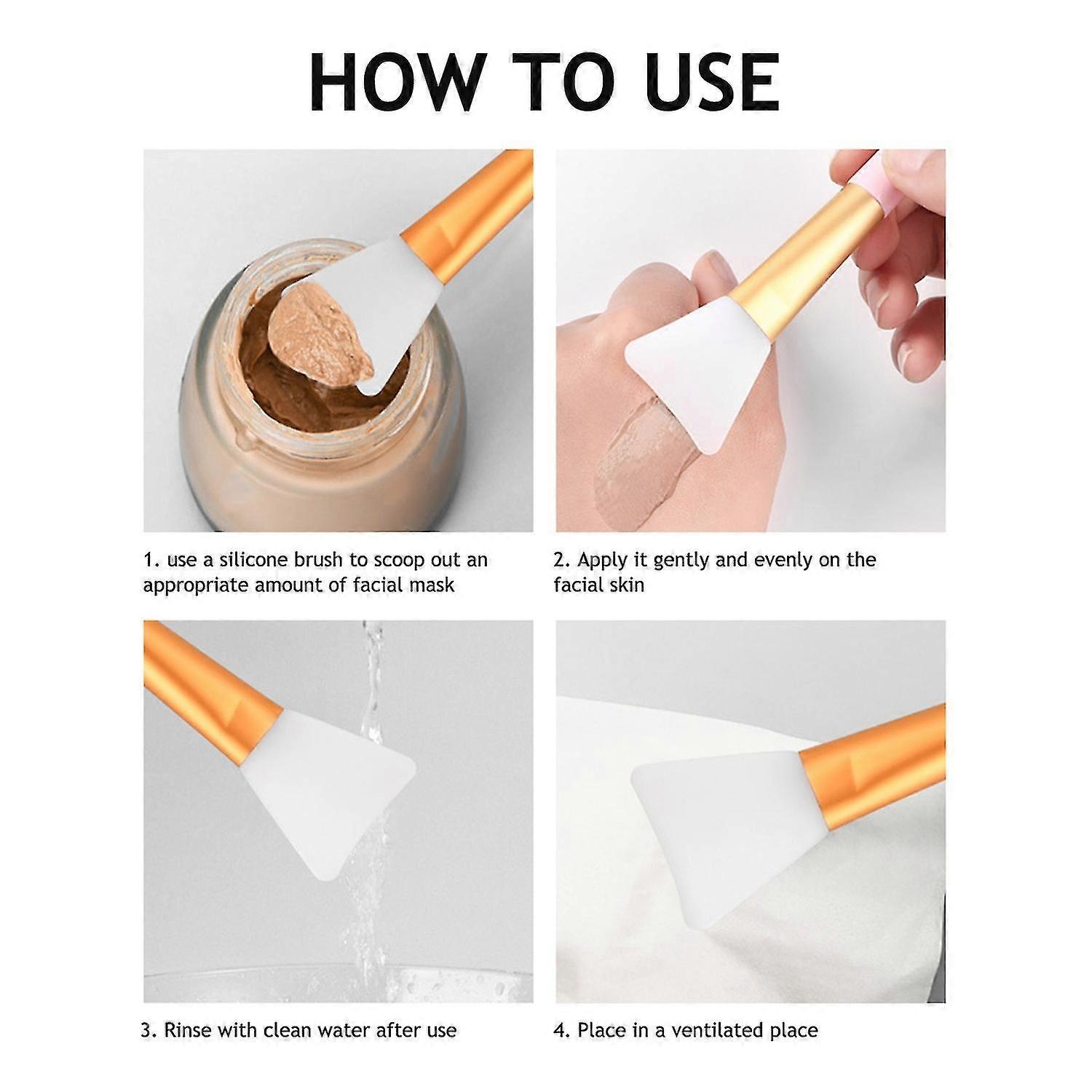 HOW TO USE

1. use a silicone brush to scoop out an appropriate amount of facial mask

2. Apply it gently and evenly on the facial skin

3. Rinse with clean water after use

4. Place in a ventilated place