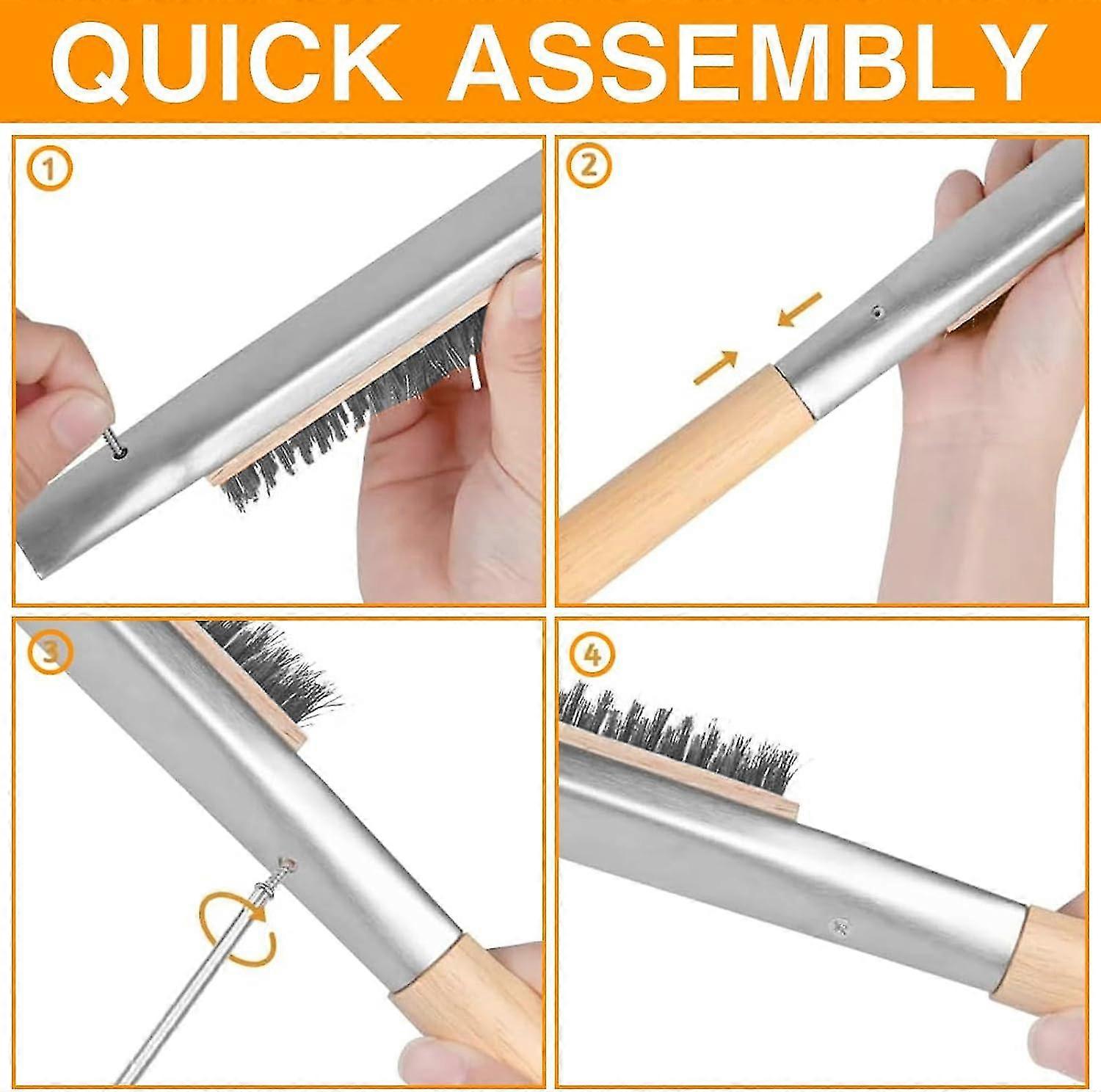 QUICK ASSEMBLY

1

2

3

4