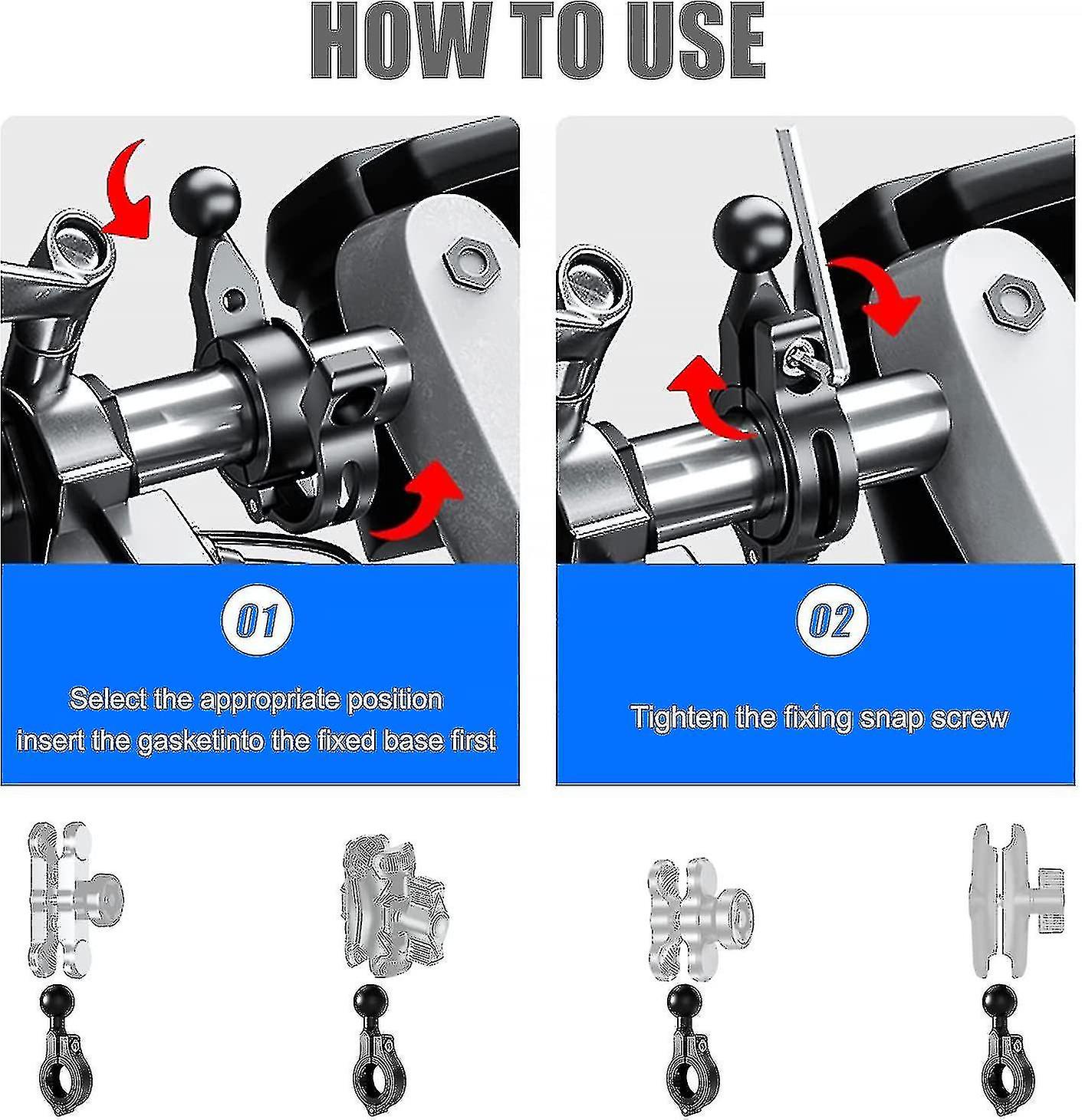 HOW TO USE

01

Select the appropriate position insert the gasketinto the fixed base first

02

Tighten the fixing snap screw