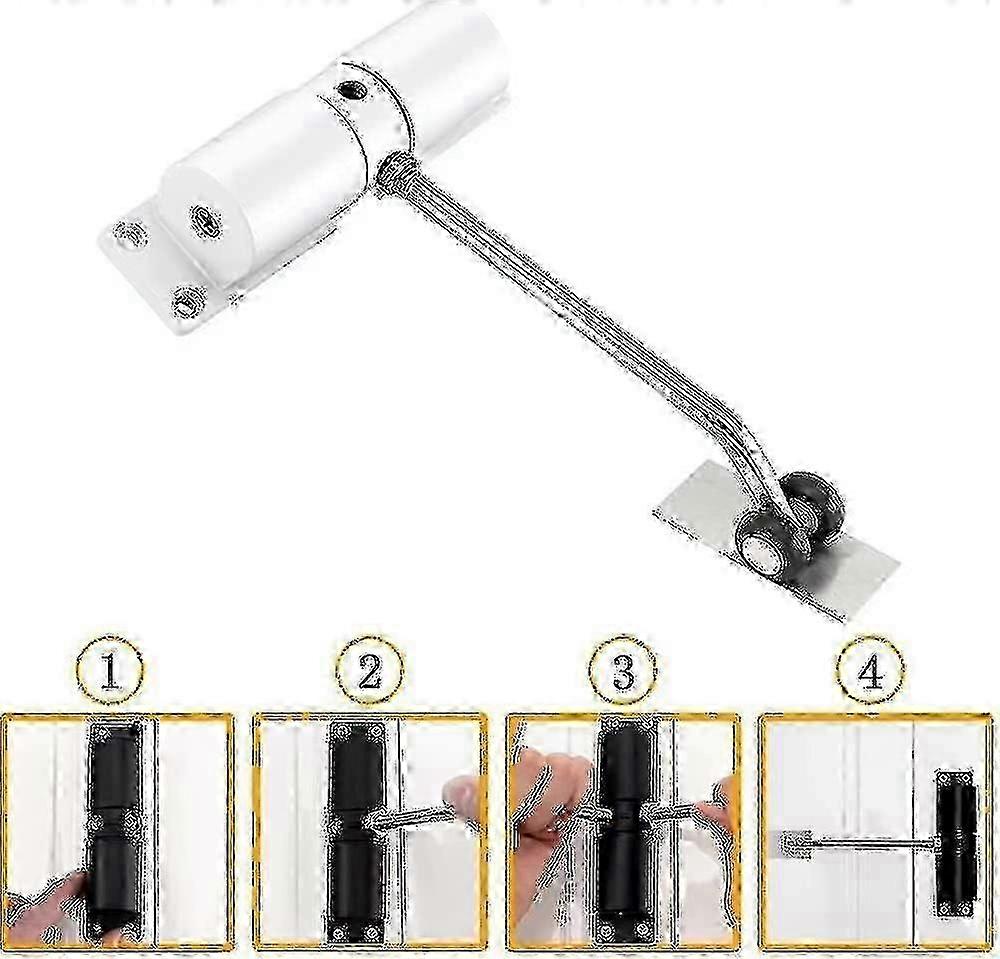 1

2

3

4